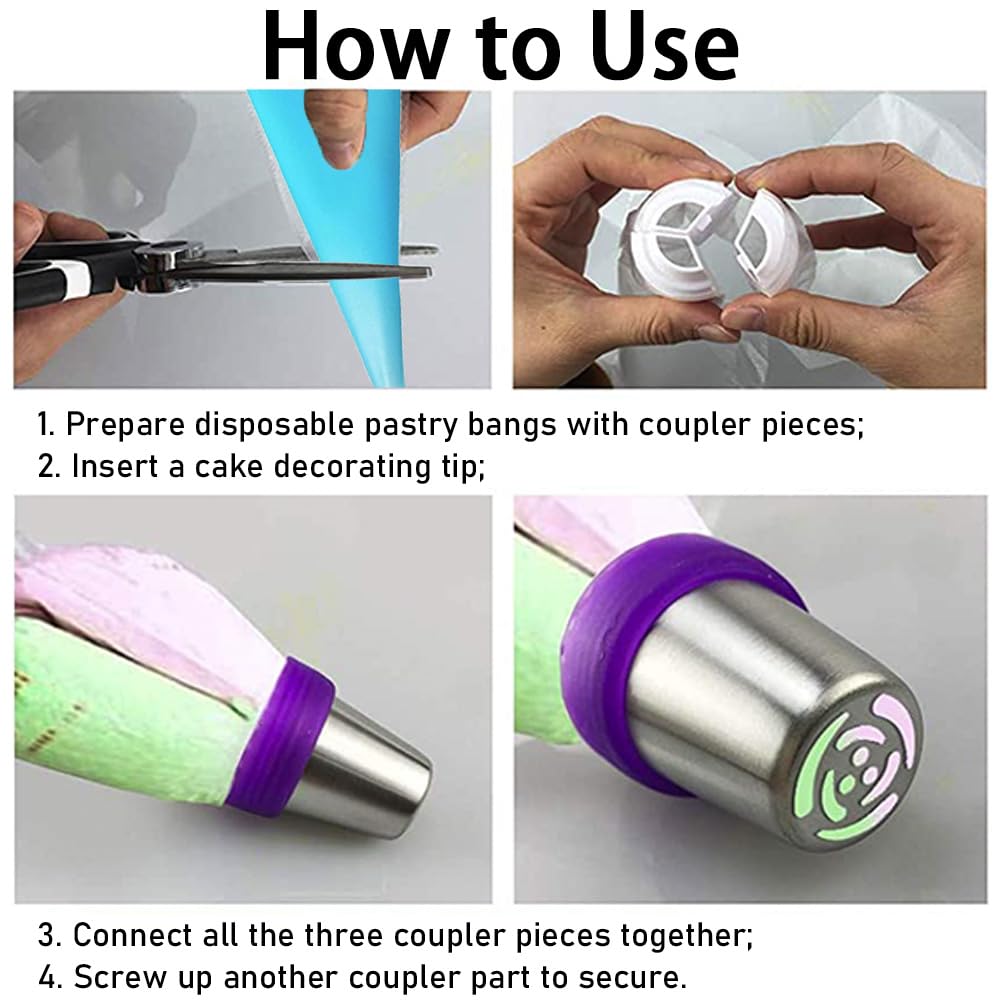 How to Use

1. Prepare disposable pastry bangs with coupler pieces;
2. Insert a cake decorating tip;

3. Connect all the three coupler pieces together;
4. Screw up another coupler part to secure.