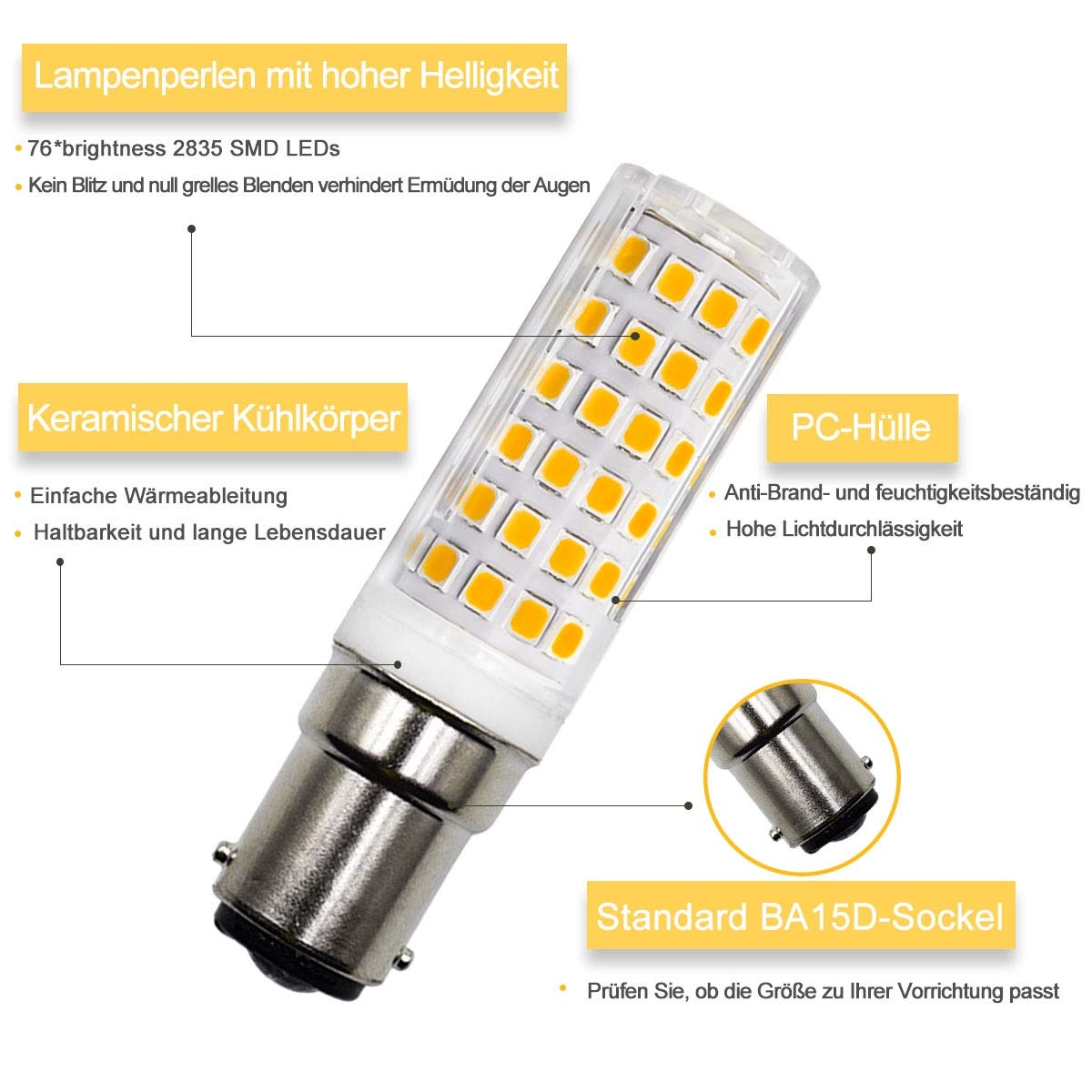 Lampenperlen mit hoher Helligkeit

• 76*brightness 2835 SMD LEDs
• Kein Blitz und null grelles Blenden verhindert Ermüdung der Augen

Keramischer Kühlkörper

• Einfache Wärmeableitung
• Haltbarkeit und lange Lebensdauer

PC-Hülle

• Anti-Brand- und feuchtigkeitsbeständig
• Hohe Lichtdurchlässigkeit

Standard BA15D-Sockel

• Prüfen Sie, ob die Größe zu Ihrer Vorrichtung passt