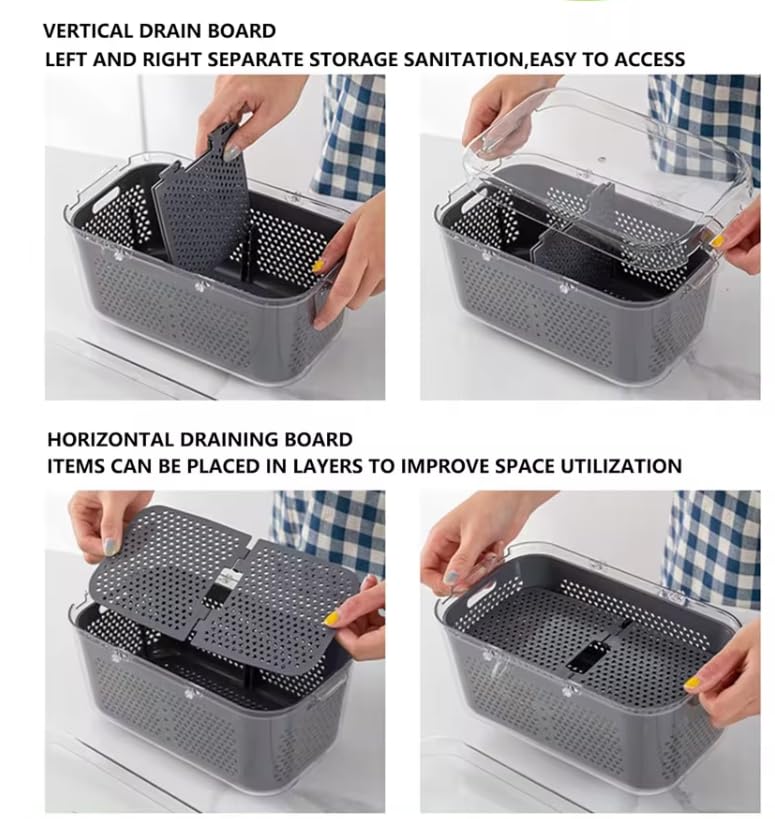 VERTICAL DRAIN BOARD
LEFT AND RIGHT SEPARATE STORAGE SANITATION,EASY TO ACCESS

HORIZONTAL DRAINING BOARD
ITEMS CAN BE PLACED IN LAYERS TO IMPROVE SPACE UTILIZATION