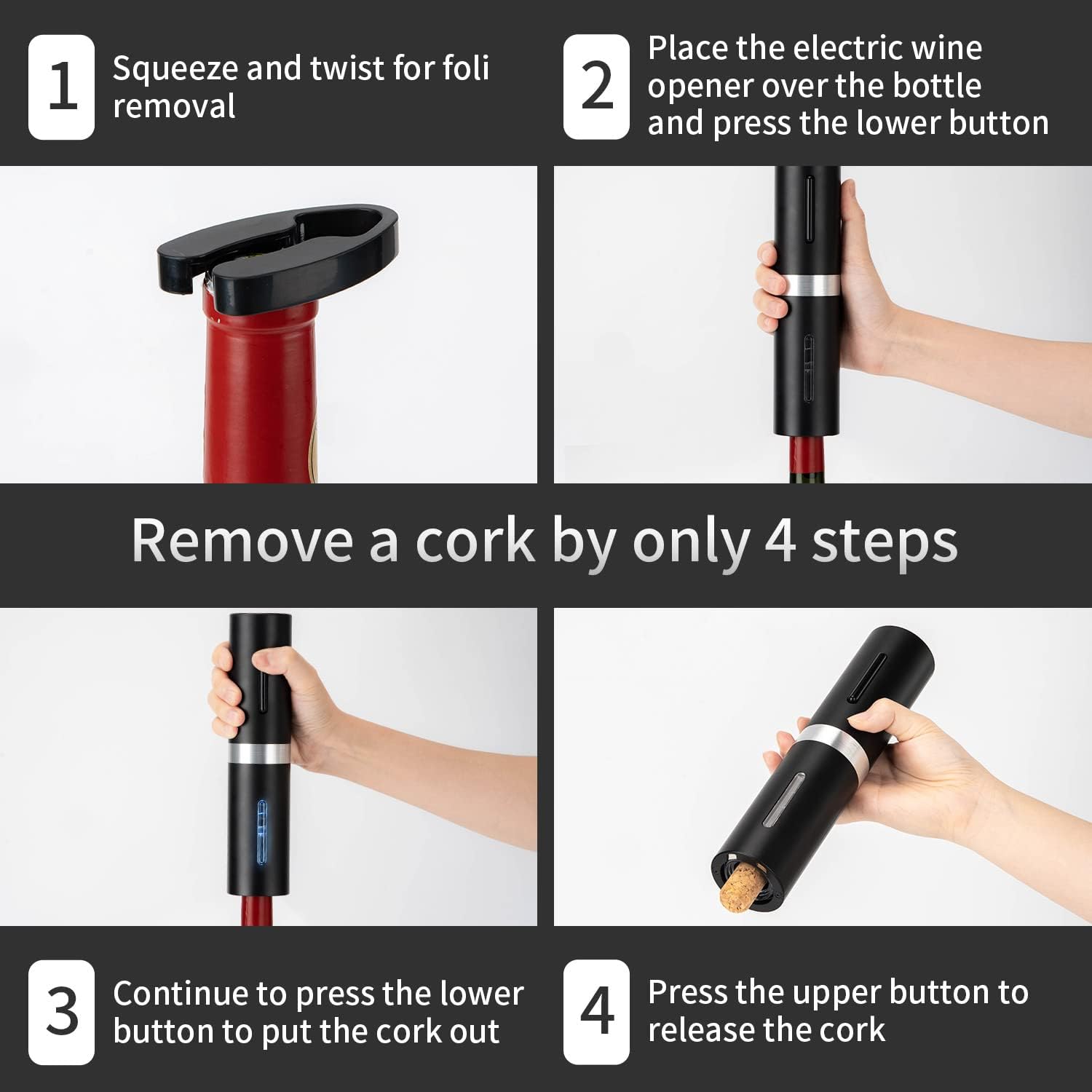 1
Squeeze and twist for foli removal

2
Place the electric wine opener over the bottle and press the lower button

Remove a cork by only 4 steps

3
Continue to press the lower button to put the cork out

4
Press the upper button to release the cork