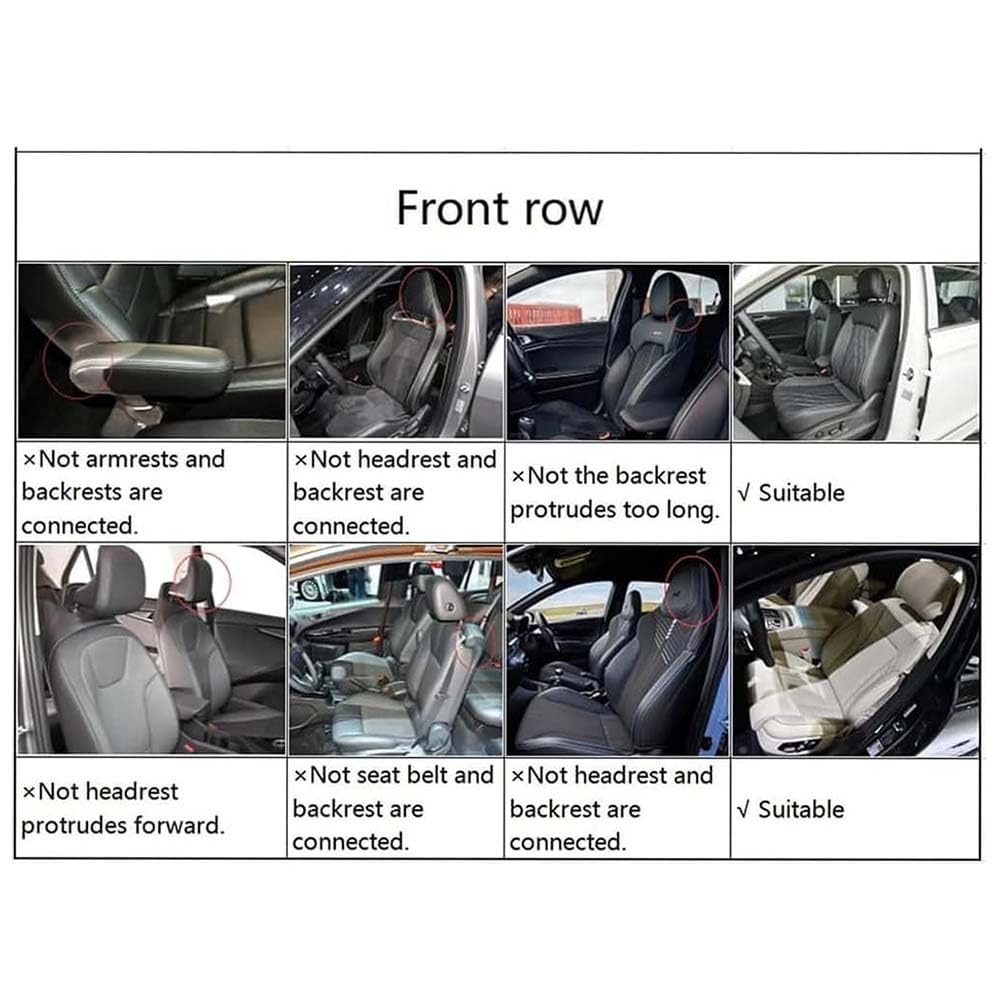 Front row

| ×Not armrests and backrests are connected. | ×Not headrest and backrest are connected. | ×Not the backrest protrudes too long. | √ Suitable |
|---|---|---|---|
| ×Not headrest protrudes forward. | ×Not seat belt and backrest are connected. | ×Not headrest and backrest are connected. | √ Suitable |