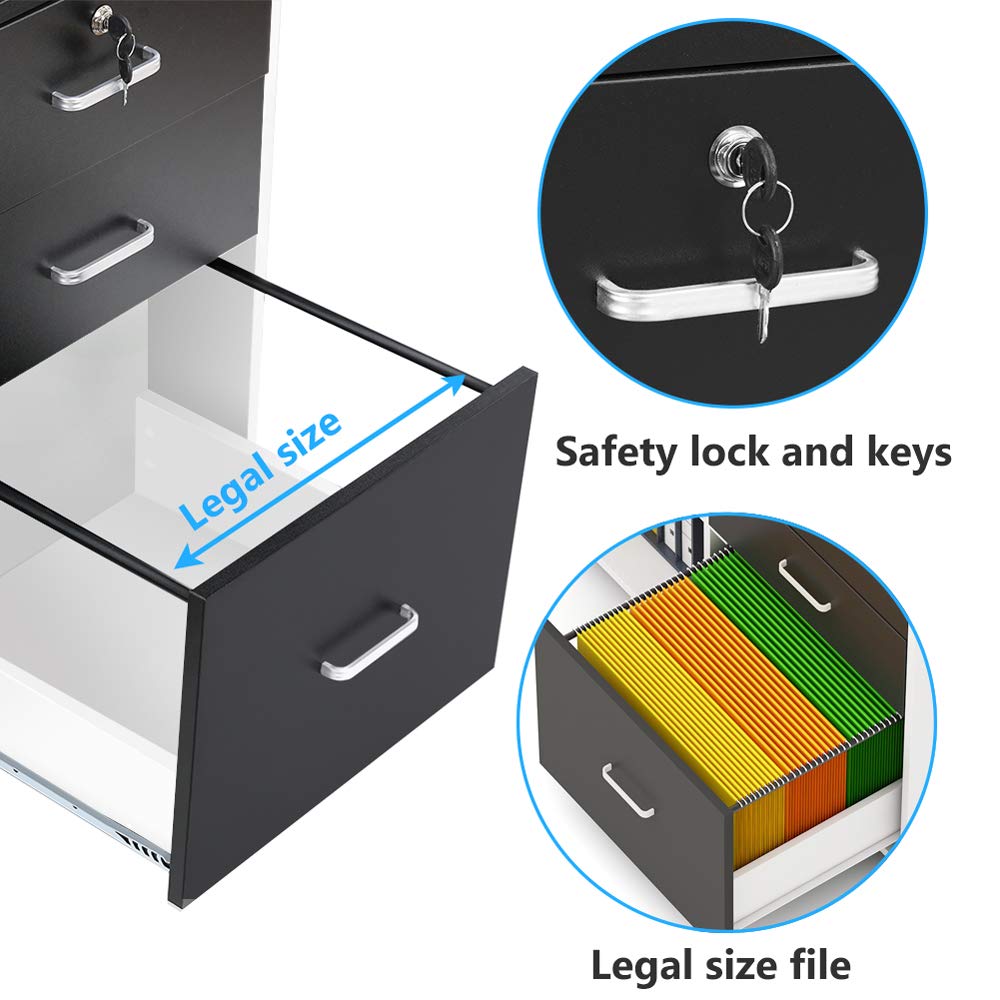 Legal size

Safety lock and keys

Legal size file