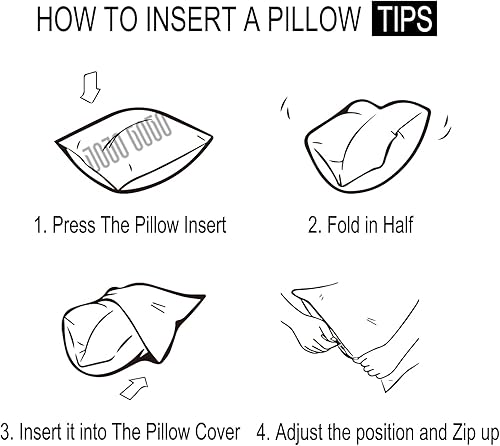 HOW TO INSERT A PILLOW TIPS

1. Press The Pillow Insert

2. Fold in Half

3. Insert it into The Pillow Cover

4. Adjust the position and Zip up