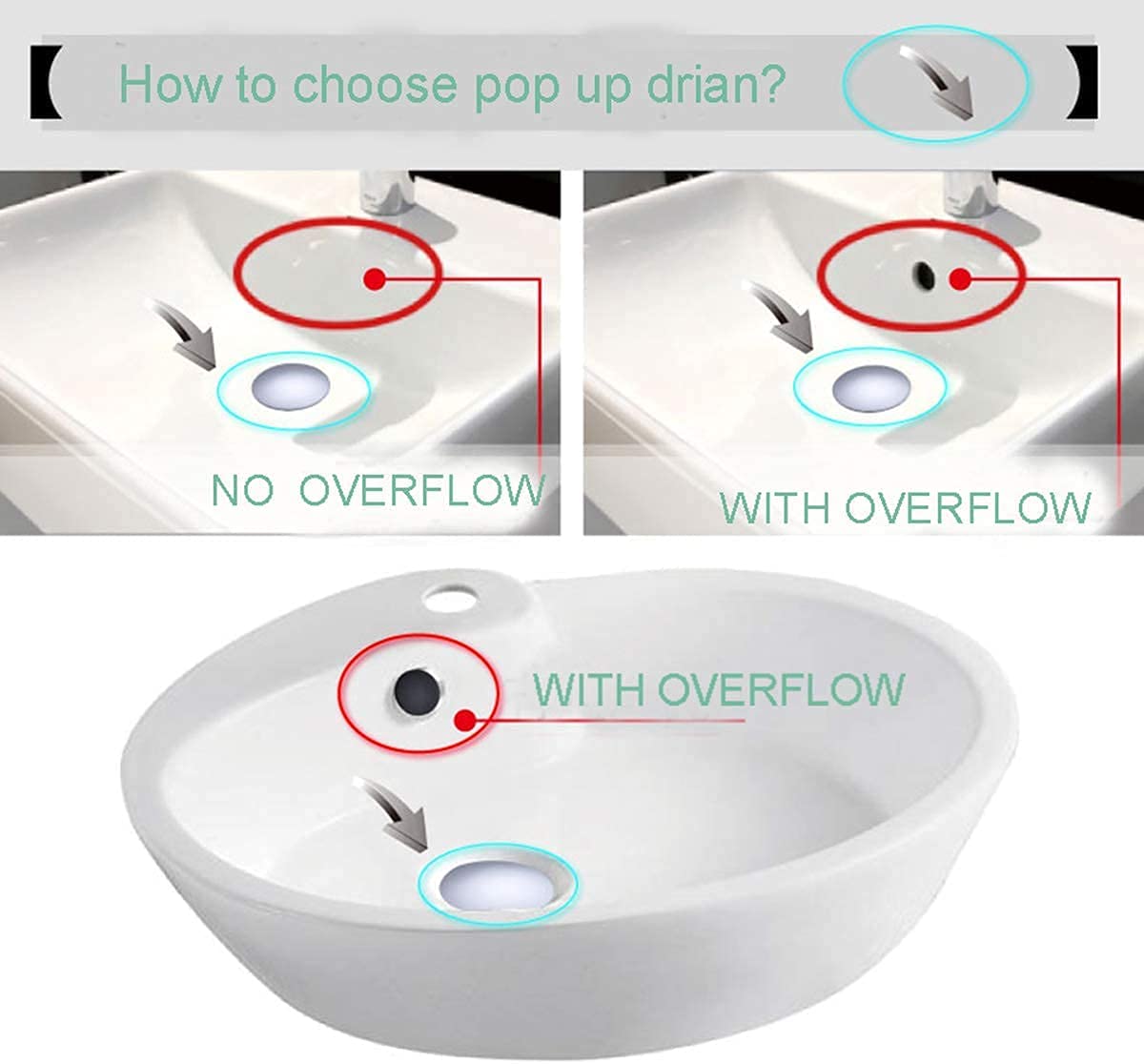 How to choose pop up drian?

NO OVERFLOW

WITH OVERFLOW

WITH OVERFLOW