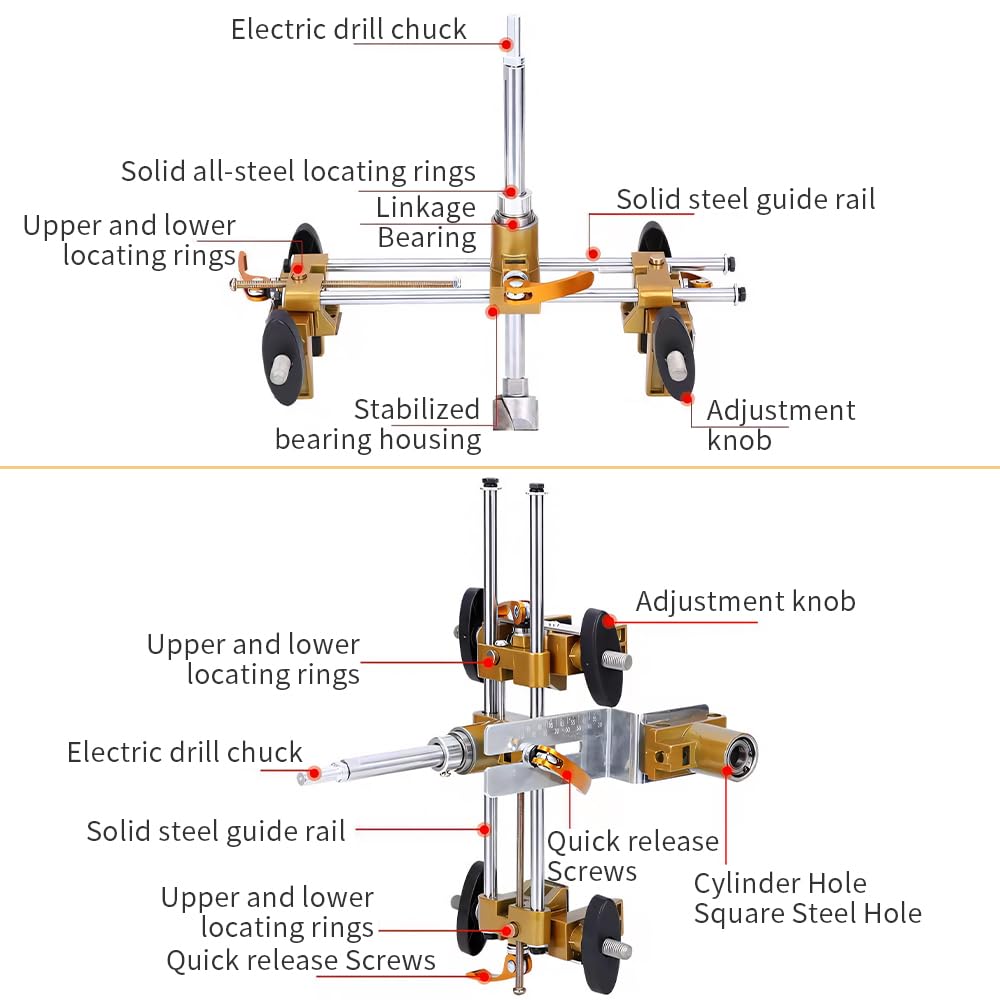 Electric drill chuck

Solid all-steel locating rings

Linkage Bearing

Solid steel guide rail

Upper and lower locating rings

Stabilized bearing housing

Adjustment knob

Adjustment knob

Upper and lower locating rings

Electric drill chuck

Solid steel guide rail

Quick release Screws

Cylinder Hole Square Steel Hole

Upper and lower locating rings

Quick release Screws