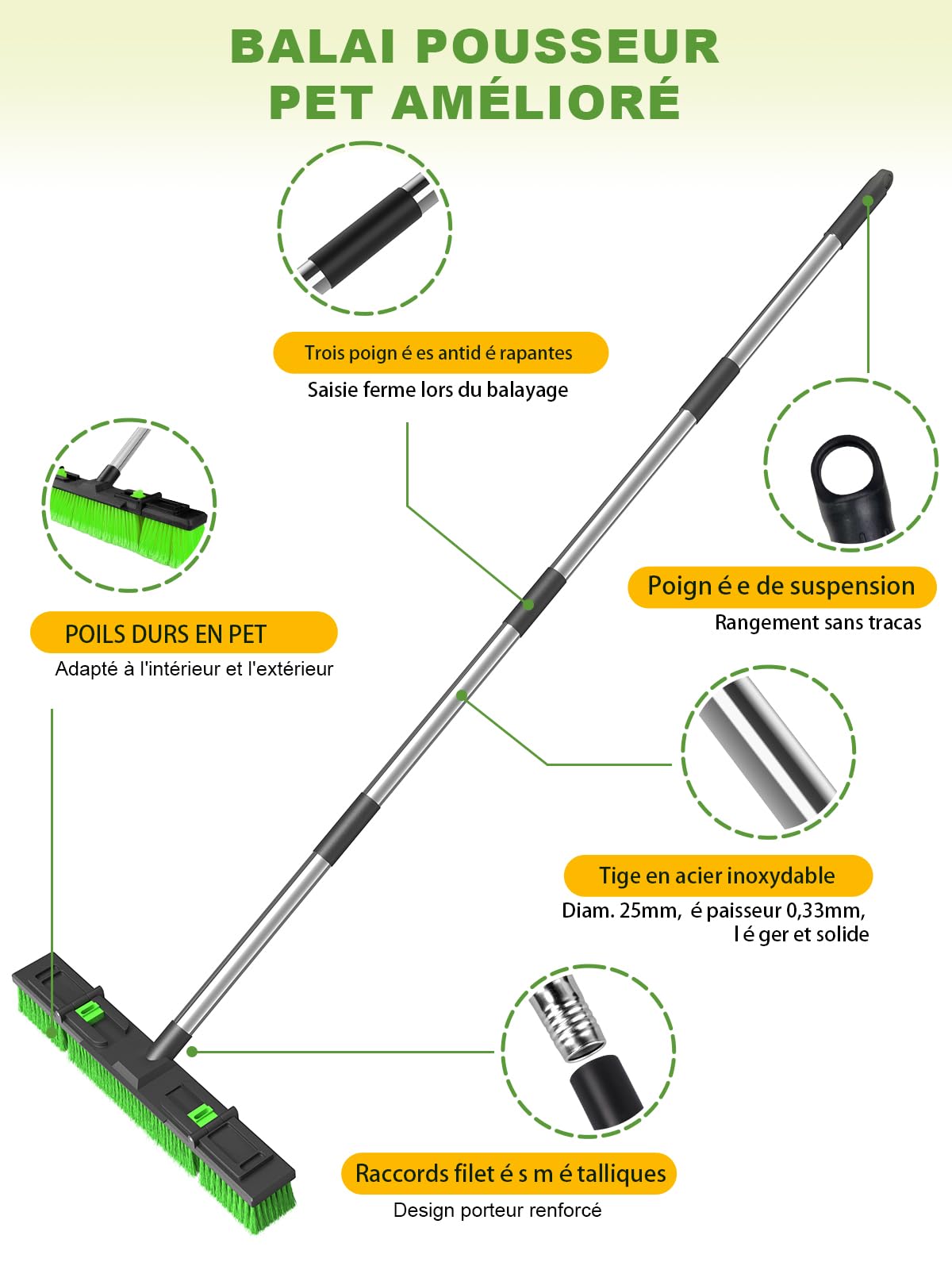 BALAI POUSSEUR PET AMÉLIORÉ

Trois poign é es antid é rapantes
Saisie ferme lors du balayage

POILS DURS EN PET
Adapté à l'intérieur et l'extérieur

Poign é e de suspension
Rangement sans tracas

Tige en acier inoxydable
Diam. 25mm, é paisseur 0,33mm, l é ger et solide

Raccords filet é s m é talliques
Design porteur renforcé