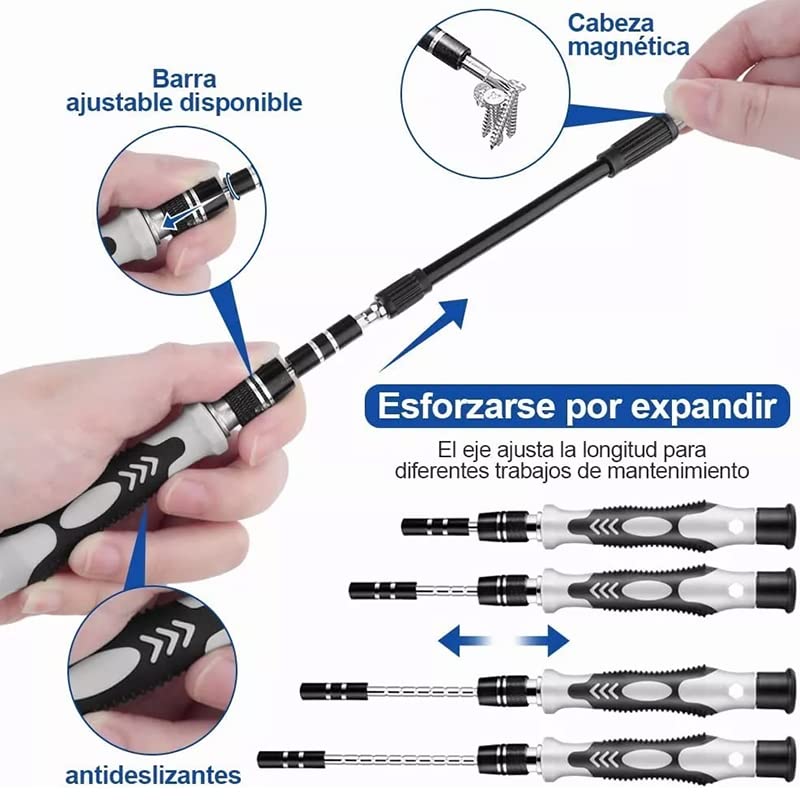 Barra ajustable disponible

Cabeza magnética

Esforzarse por expandir

El eje ajusta la longitud para diferentes trabajos de mantenimiento

antideslizantes