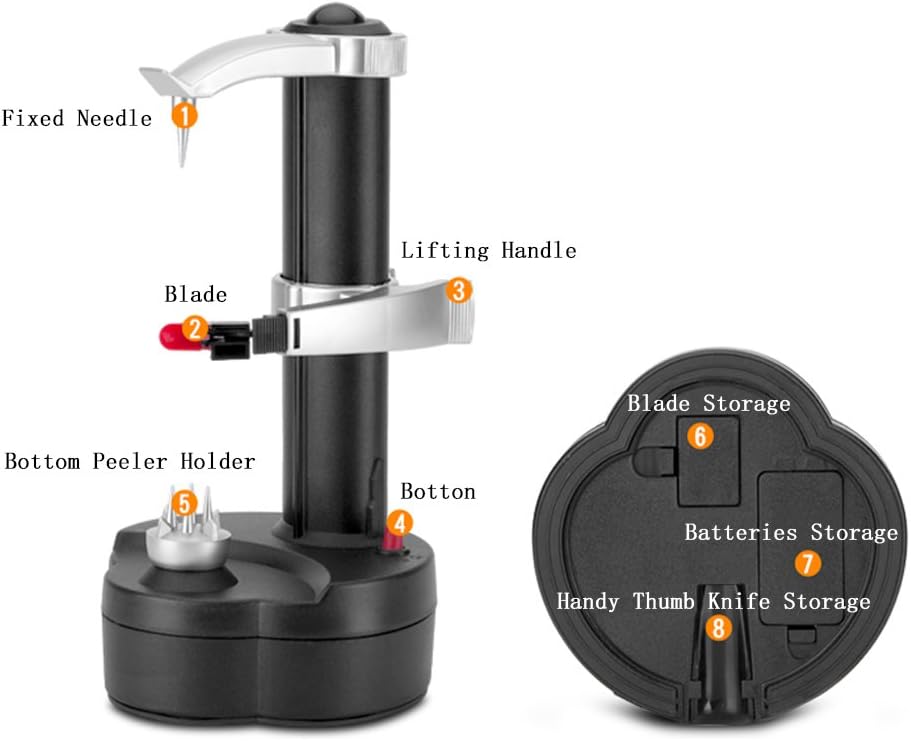 Fixed Needle 1

Lifting Handle 3

Blade 2

Bottom Peeler Holder 5

Botton 4

Blade Storage 6

Batteries Storage 7

Handy Thumb Knife Storage 8