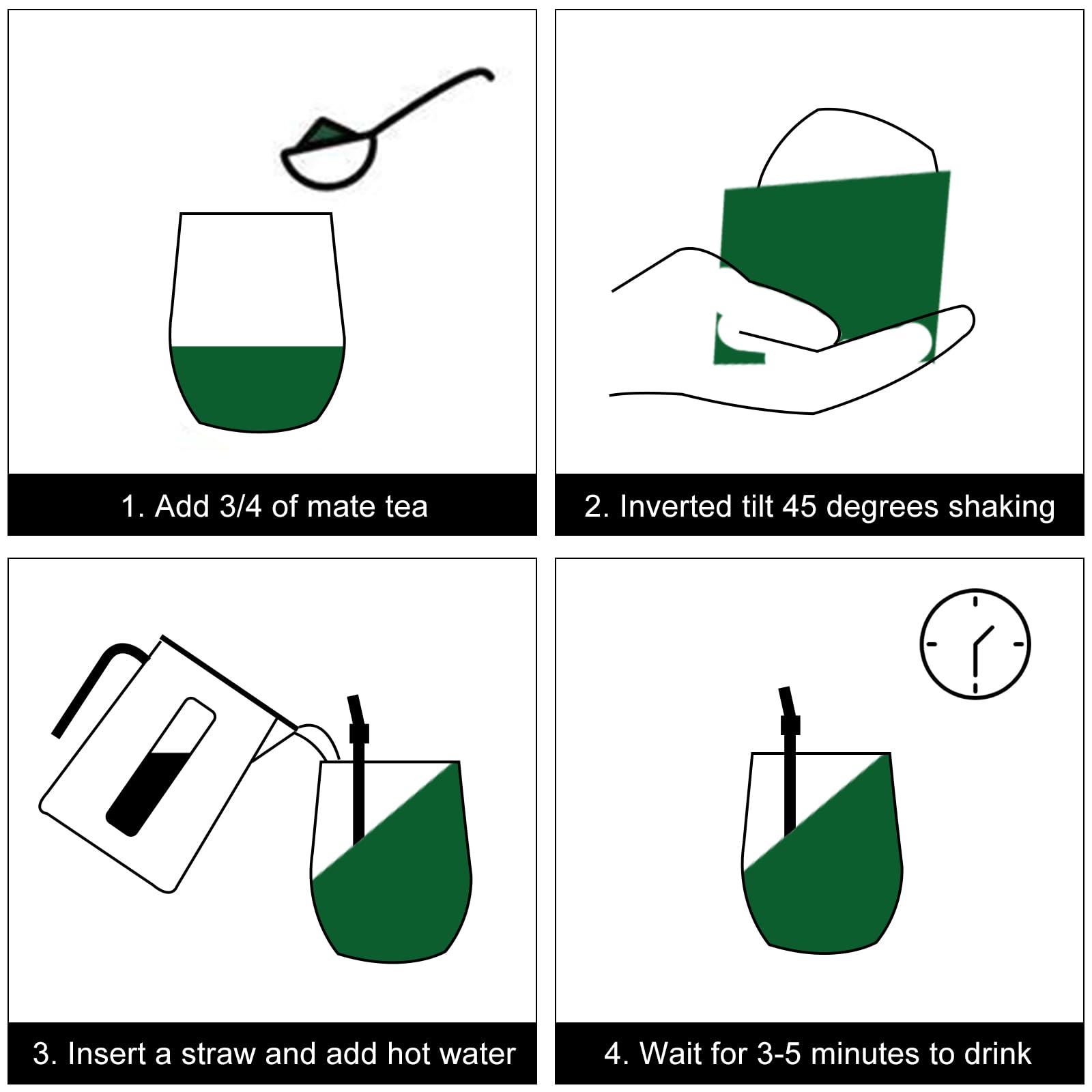 1. Add 3/4 of mate tea

2. Inverted tilt 45 degrees shaking

3. Insert a straw and add hot water

4. Wait for 3-5 minutes to drink