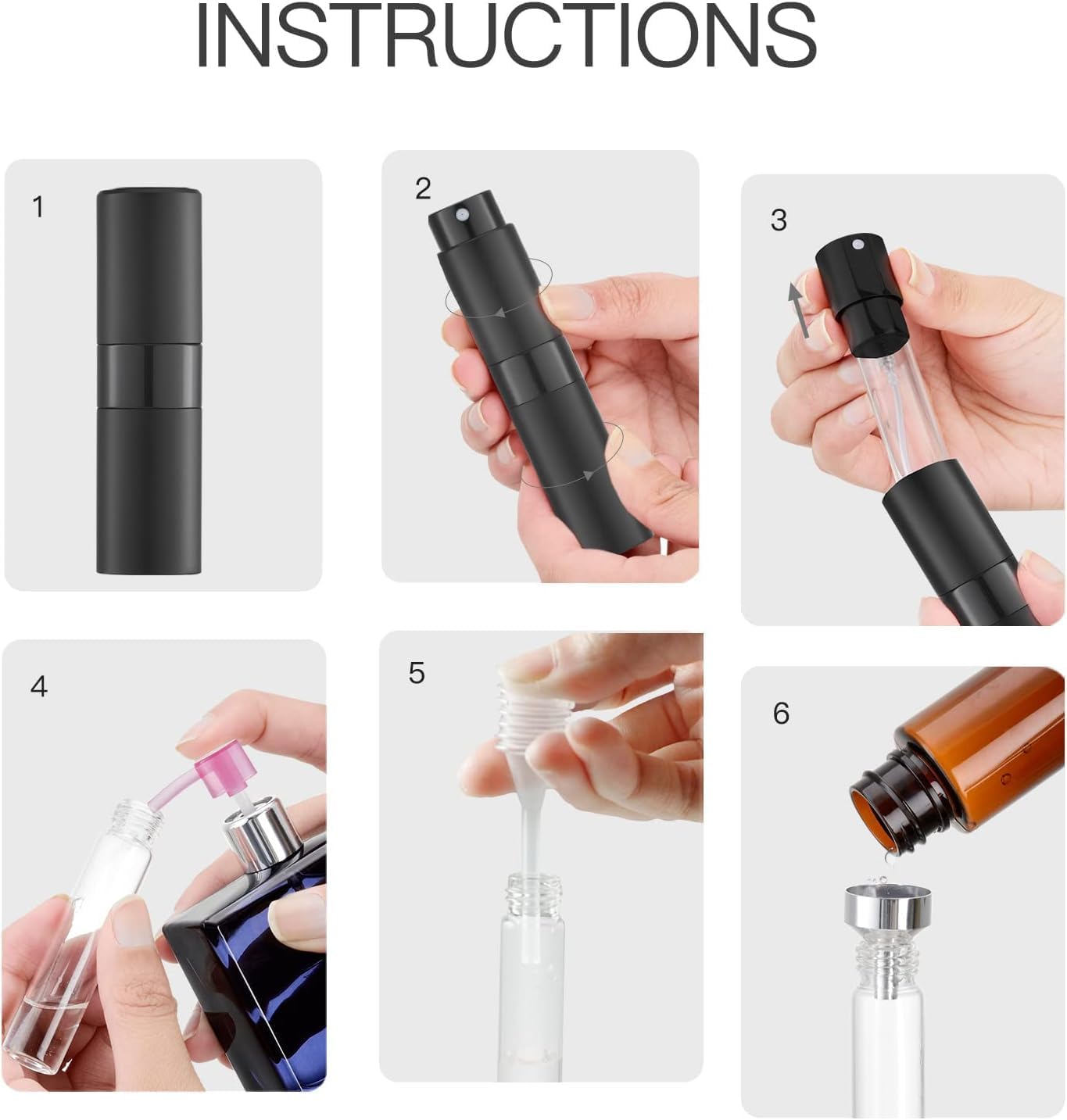 INSTRUCTIONS

1

2

3

4

5

6