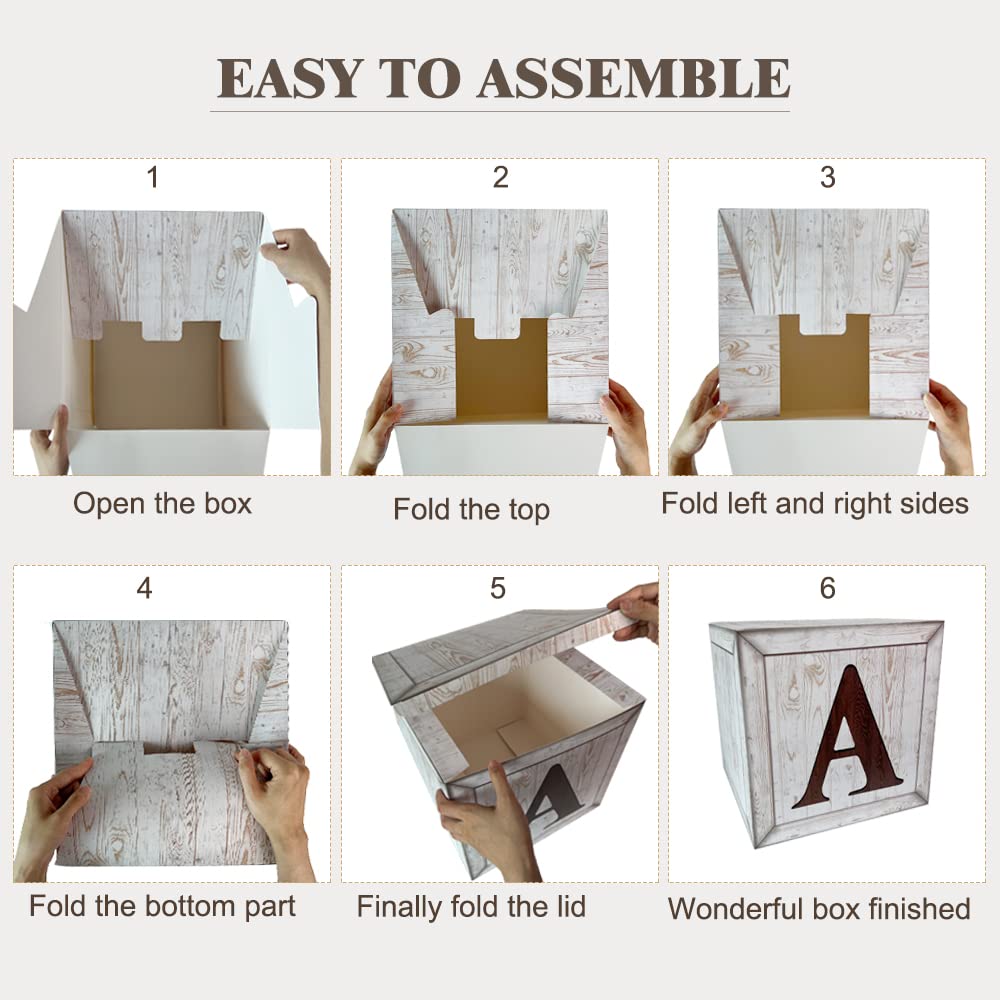 EASY TO ASSEMBLE

1

Open the box

2

Fold the top

3

Fold left and right sides

4

Fold the bottom part

5

A

Finally fold the lid

6

A

Wonderful box finished