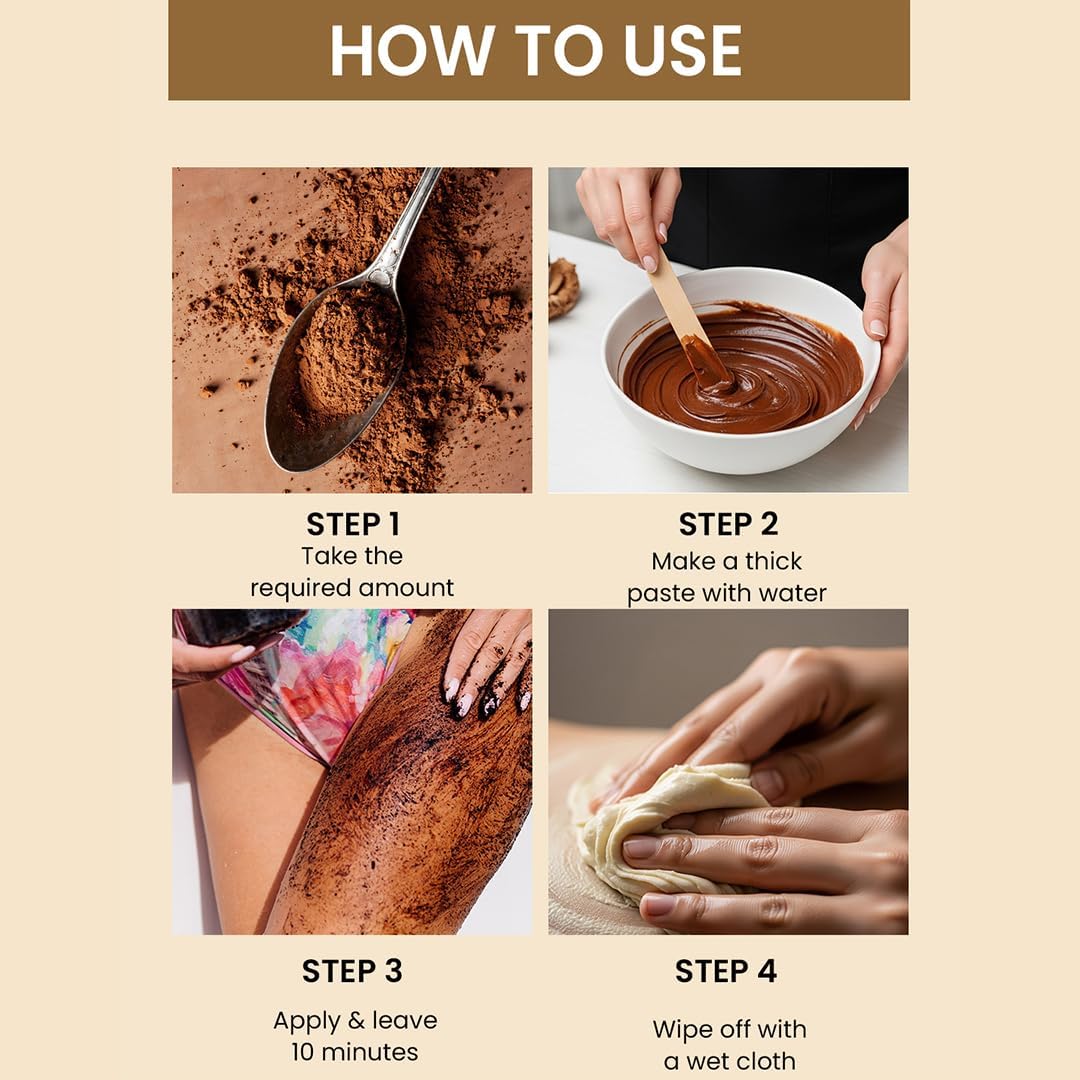 HOW TO USE

STEP 1
Take the required amount

STEP 2
Make a thick paste with water

STEP 3
Apply & leave 10 minutes

STEP 4
Wipe off with a wet cloth