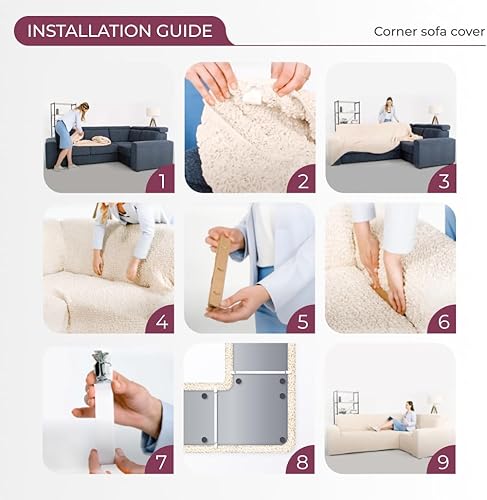 INSTALLATION GUIDE

Corner sofa cover

1

2

3

4

5

6

7

8

9