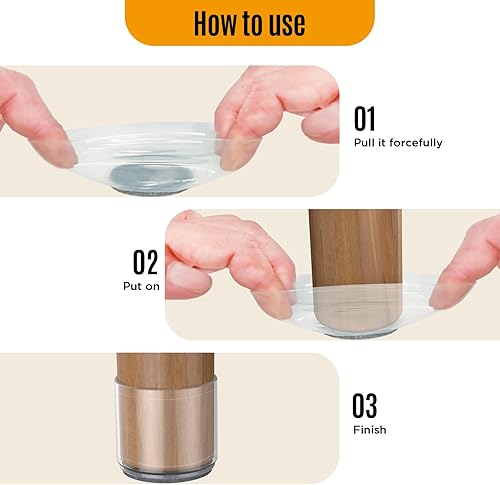 How to use

01
Pull it forcefully

02
Put on

03
Finish