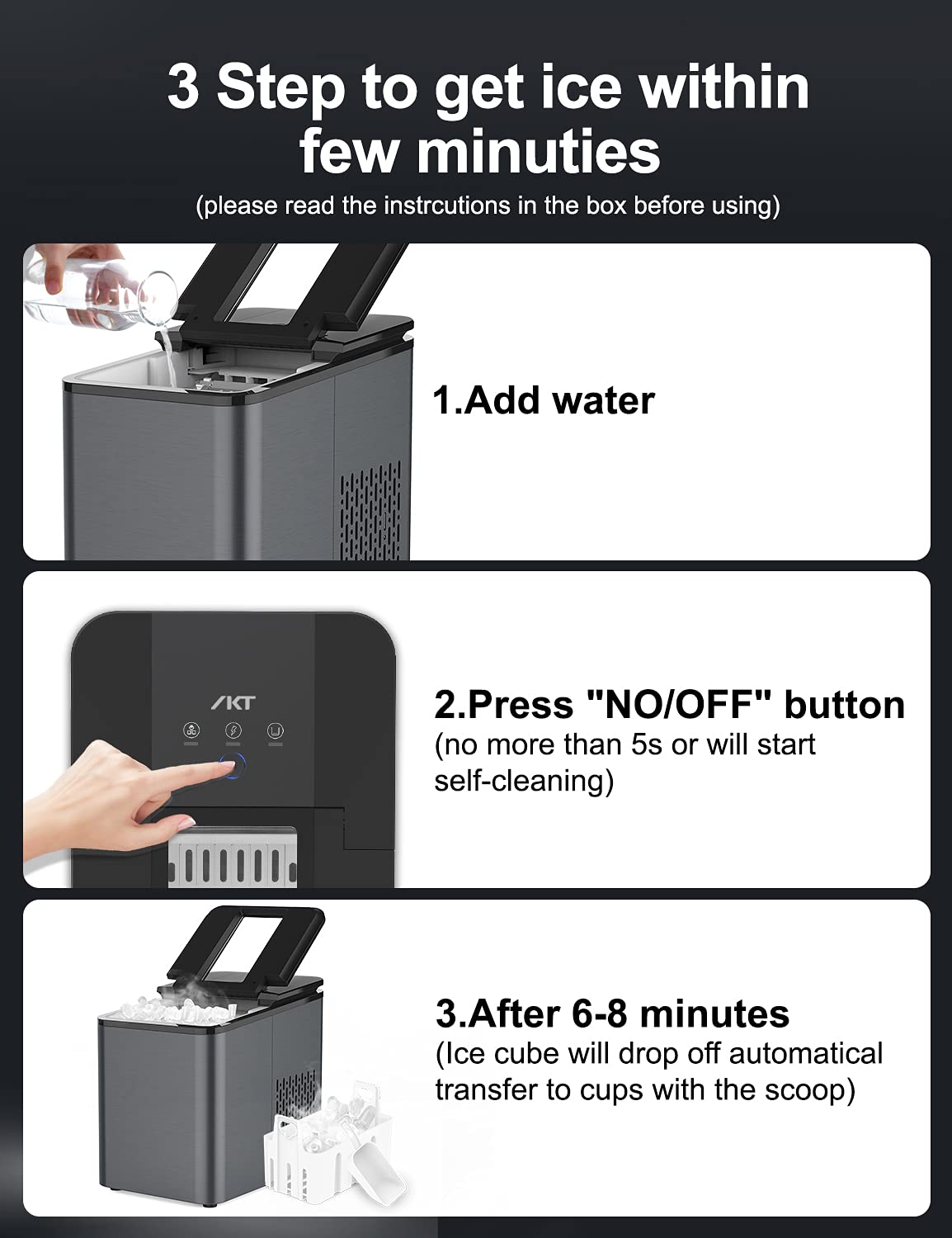 3 Step to get ice within few minuties

(please read the instrcutions in the box before using)

1.Add water

AKT

2.Press "NO/OFF" button
(no more than 5s or will start self-cleaning)

3.After 6-8 minutes
(Ice cube will drop off automatical transfer to cups with the scoop)