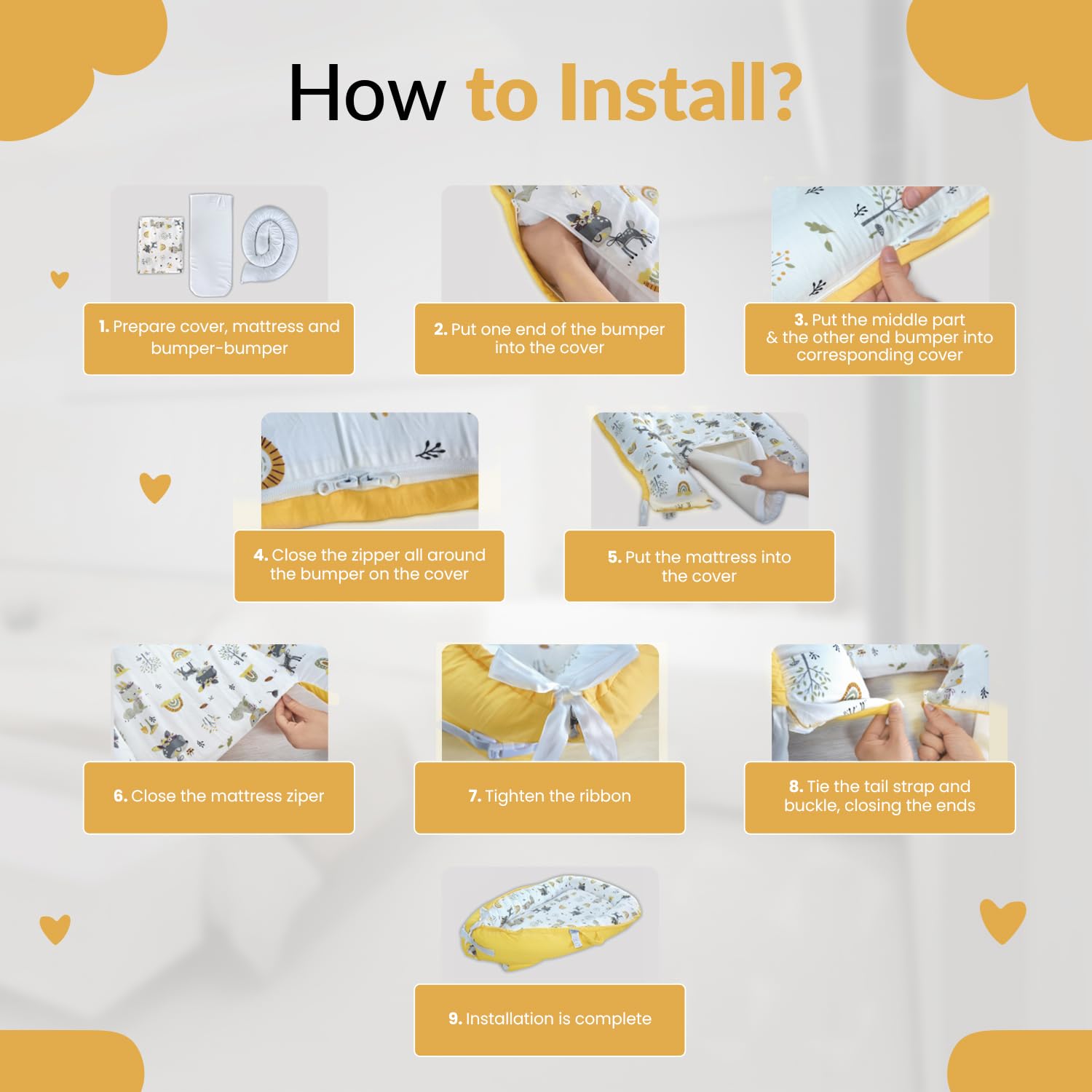 How to Install?

1. Prepare cover, mattress and bumper-bumper

2. Put one end of the bumper into the cover

3. Put the middle part & the other end bumper into corresponding cover

4. Close the zipper all around the bumper on the cover

5. Put the mattress into the cover

6. Close the mattress ziper

7. Tighten the ribbon

8. Tie the tail strap and buckle, closing the ends

9. Installation is complete