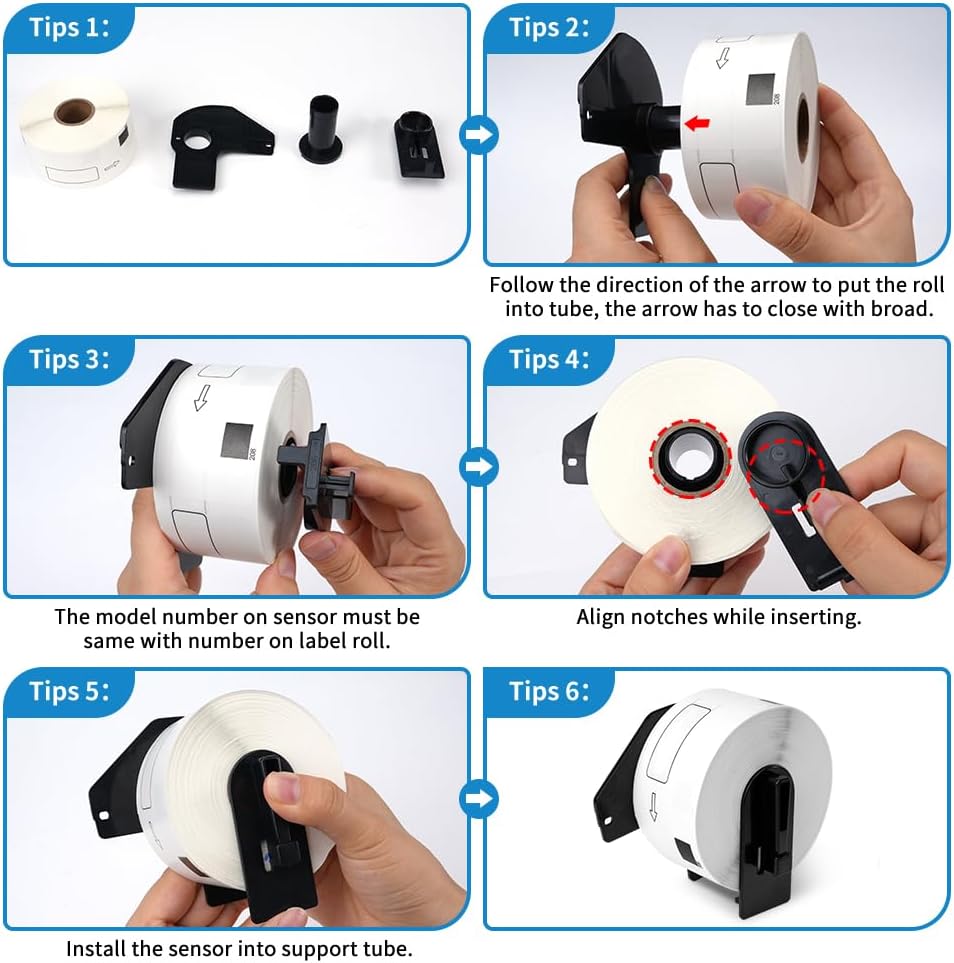 Tips 1:

Tips 2:

208

Follow the direction of the arrow to put the roll into tube, the arrow has to close with broad.

Tips 3:

208

The model number on sensor must be same with number on label roll.

Tips 4:

Align notches while inserting.

Tips 5:

Install the sensor into support tube.

Tips 6: