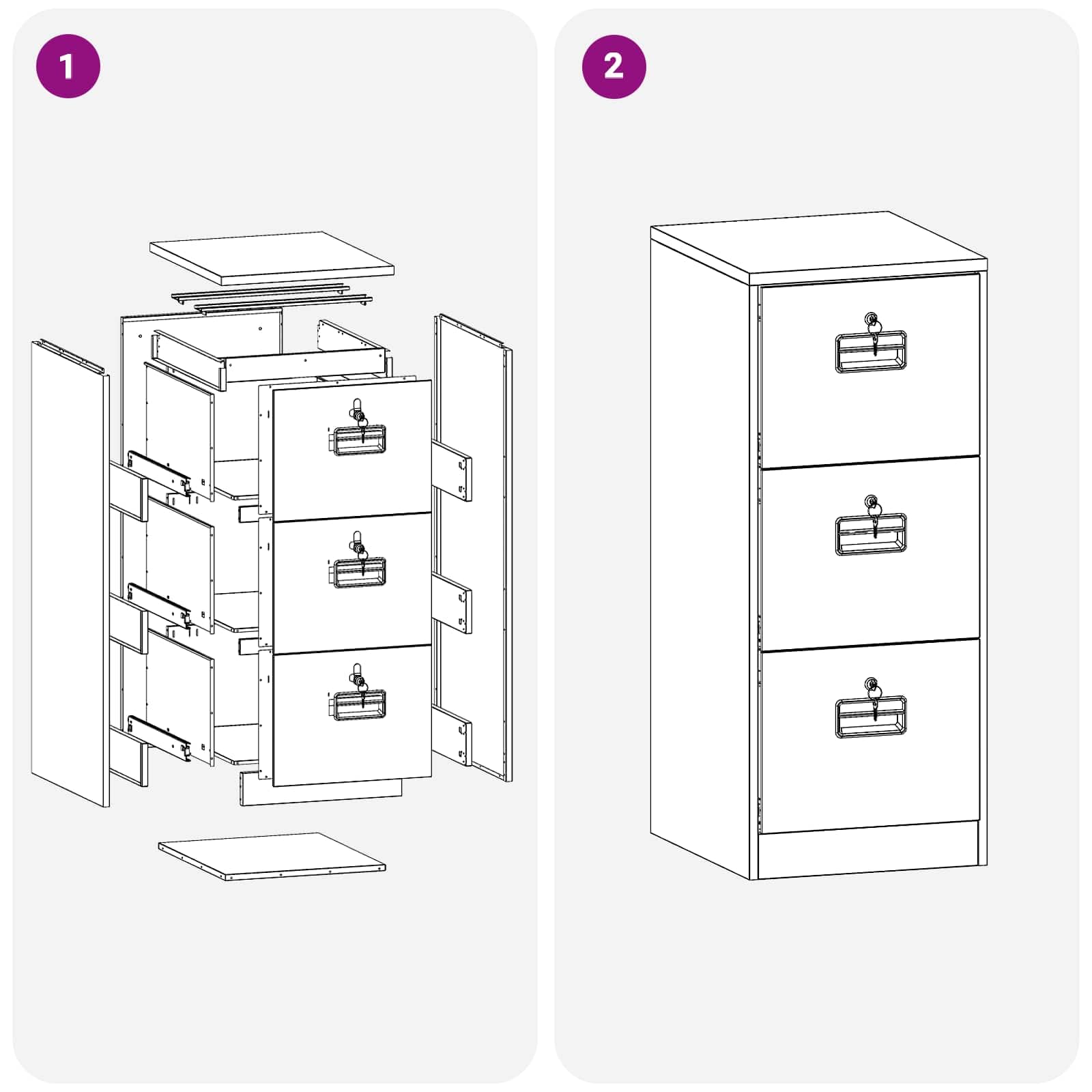 1

2