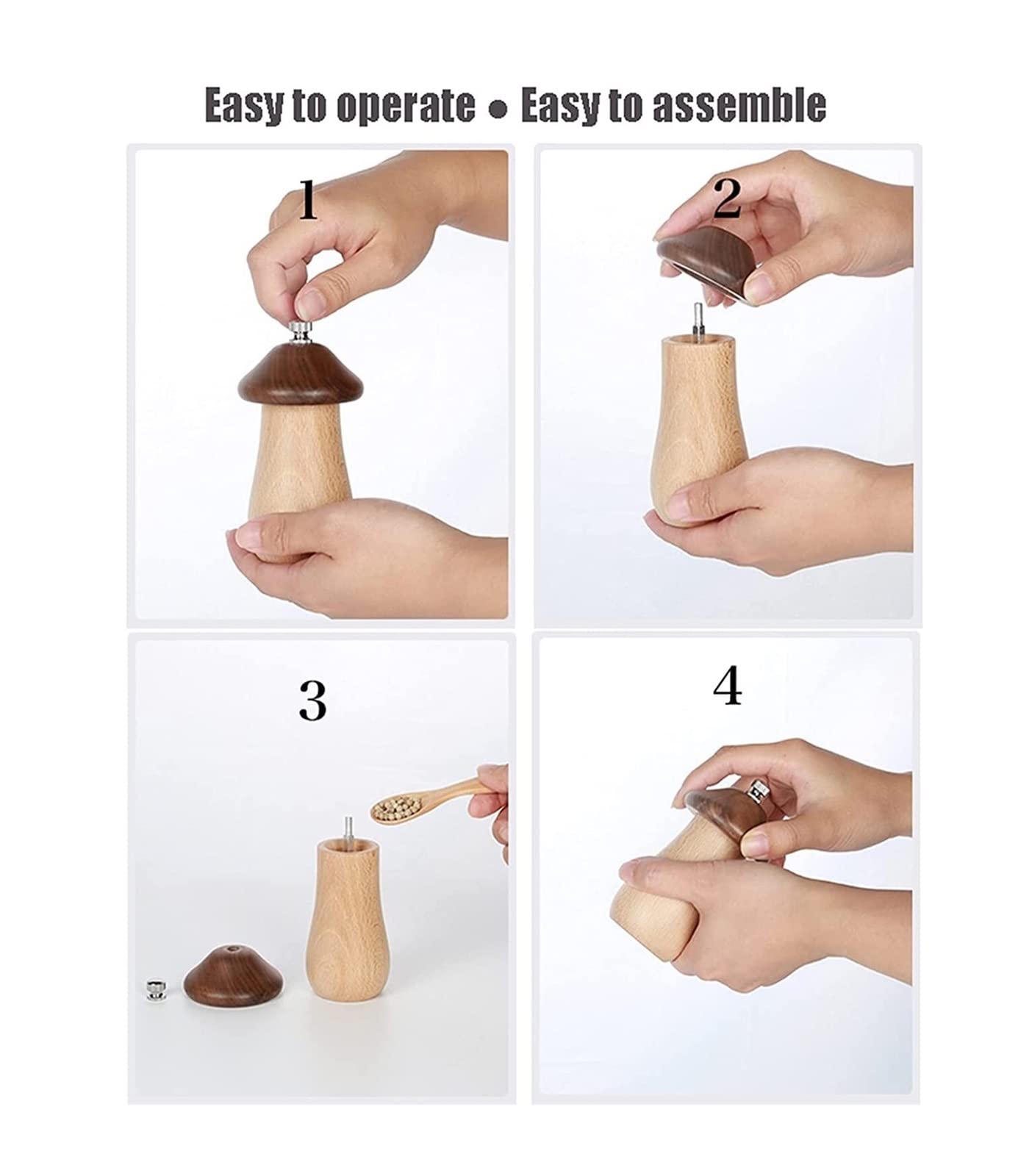 Easy to operate ● Easy to assemble

1

2

3

4