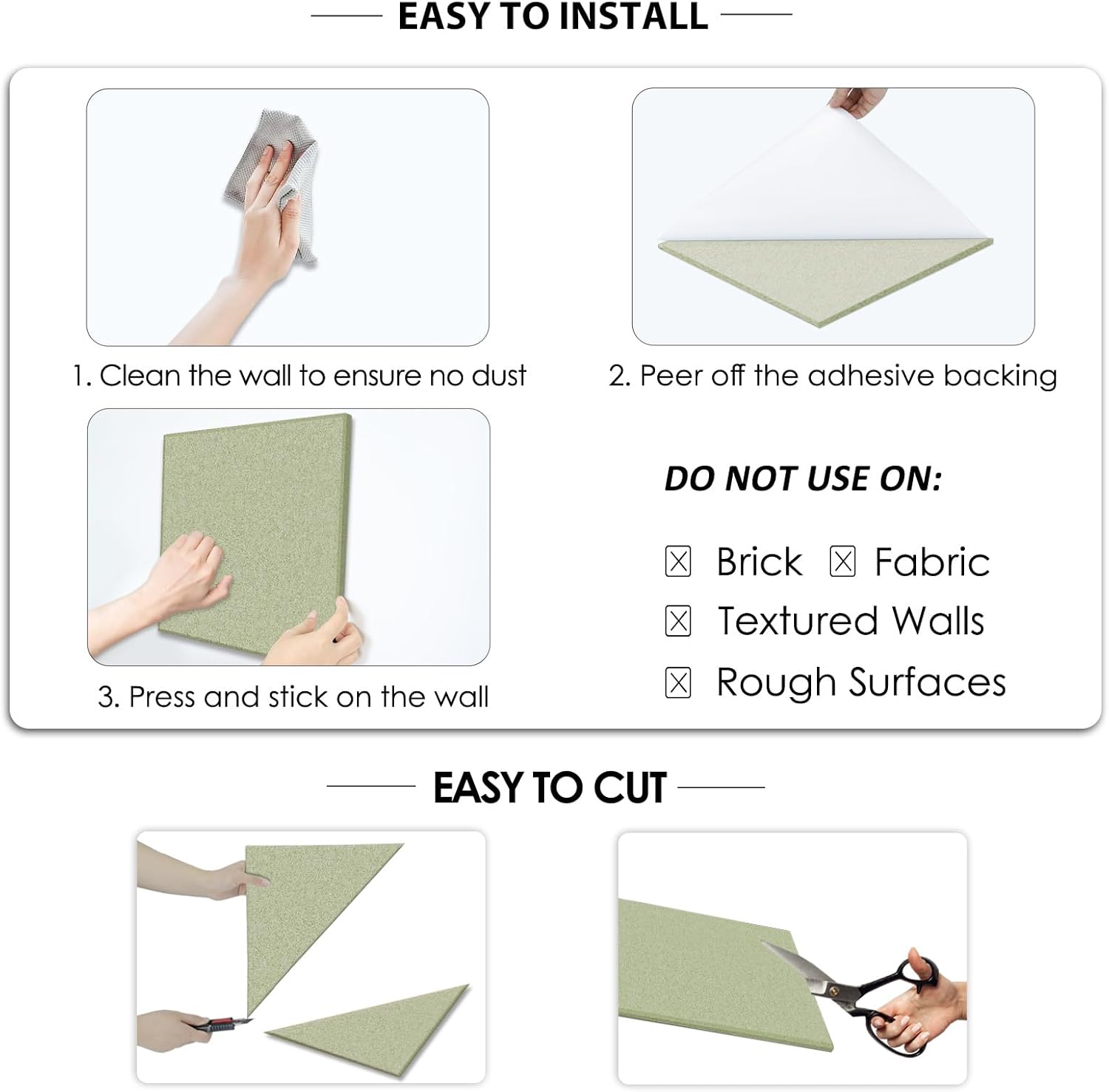 EASY TO INSTALL

1. Clean the wall to ensure no dust

2. Peer off the adhesive backing

3. Press and stick on the wall

DO NOT USE ON:

☒ Brick ☒ Fabric

☒ Textured Walls

☒ Rough Surfaces

EASY TO CUT