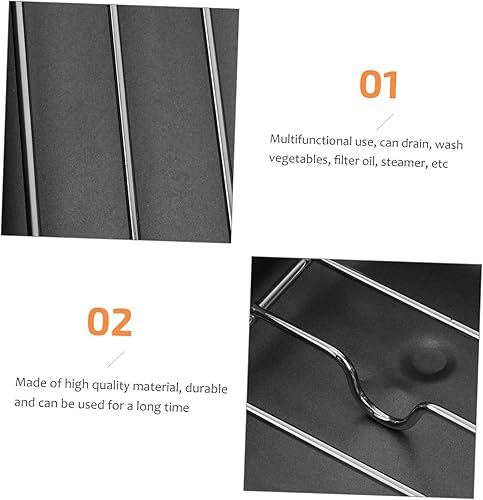 01

Multifunctional use, can drain, wash vegetables, filter oil, steamer, etc

02

Made of high quality material, durable and can be used for a long time