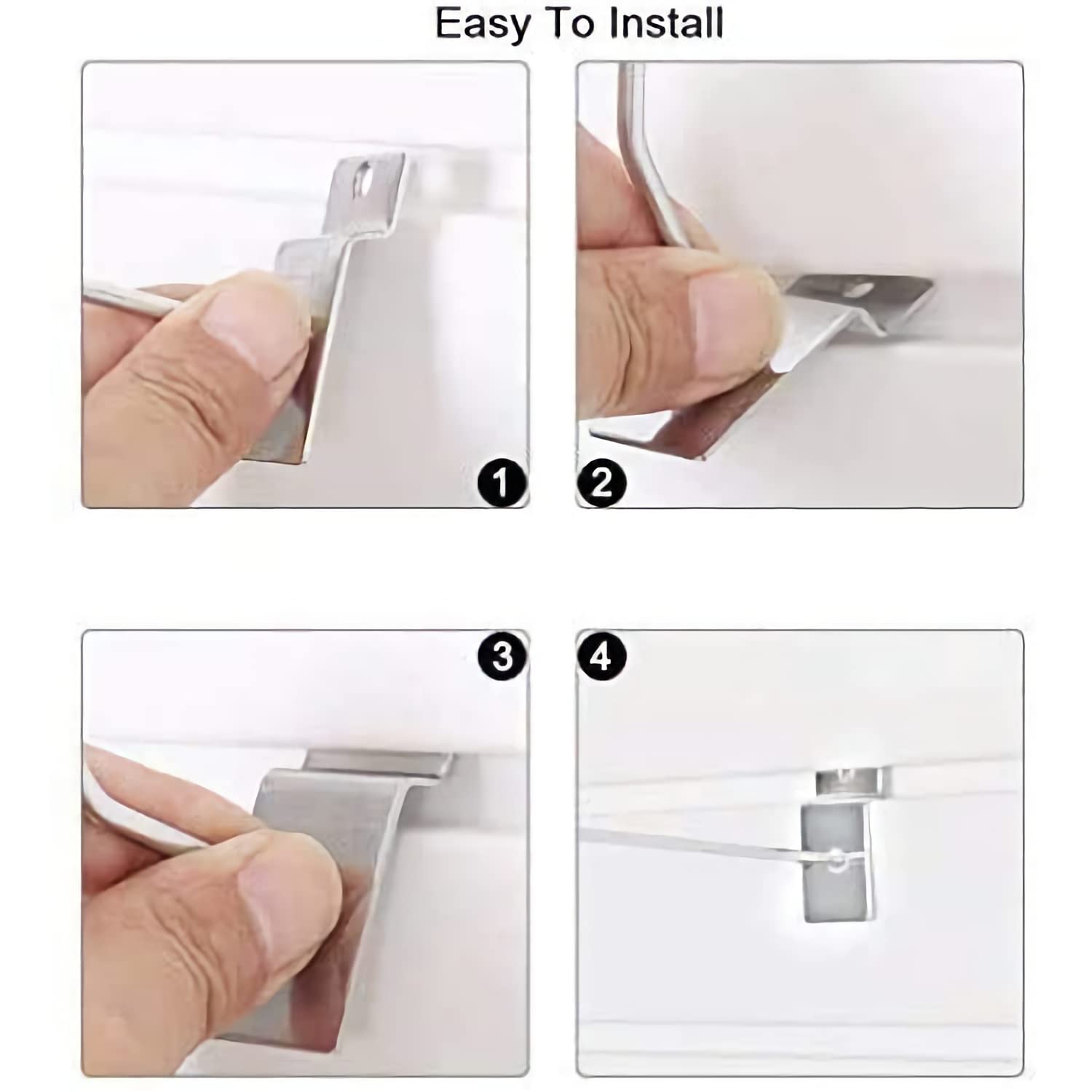 Easy To Install

1

2

3

4