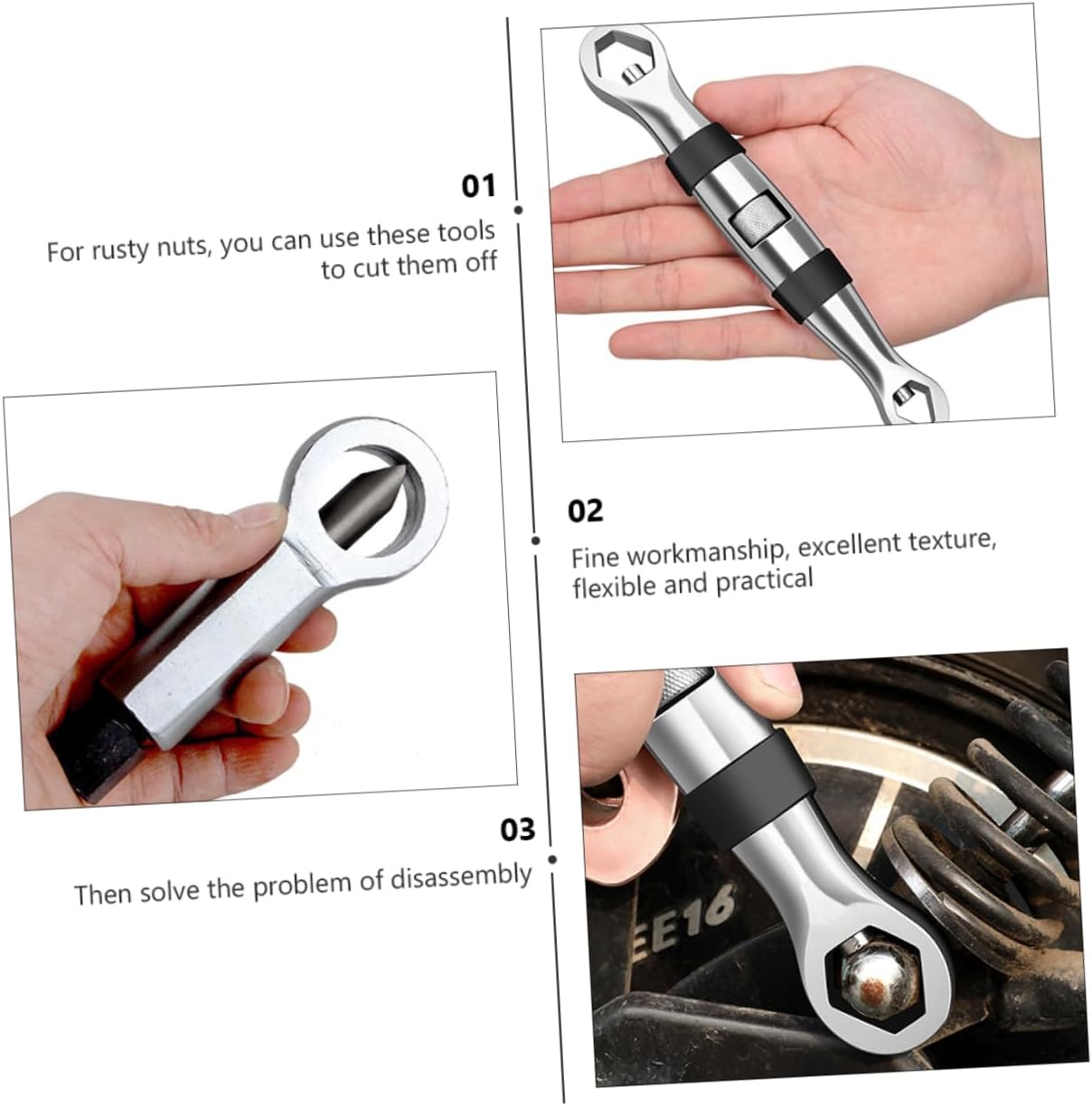 01

For rusty nuts, you can use these tools to cut them off

02

Fine workmanship, excellent texture, flexible and practical

03

Then solve the problem of disassembly

EE16