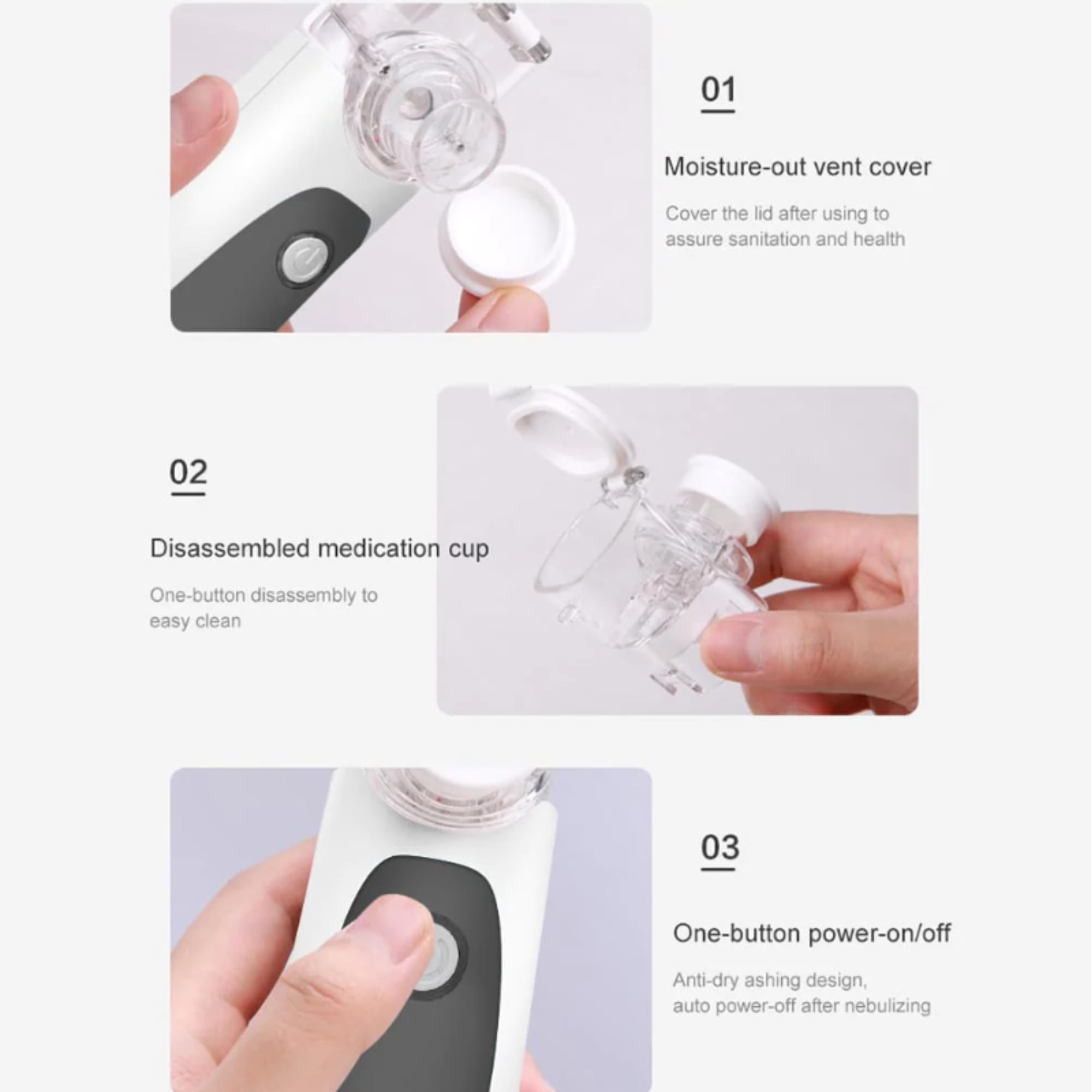 01

Moisture-out vent cover

Cover the lid after using to assure sanitation and health

02

Disassembled medication cup

One-button disassembly to easy clean

03

One-button power-on/off

Anti-dry ashing design,
auto power-off after nebulizing