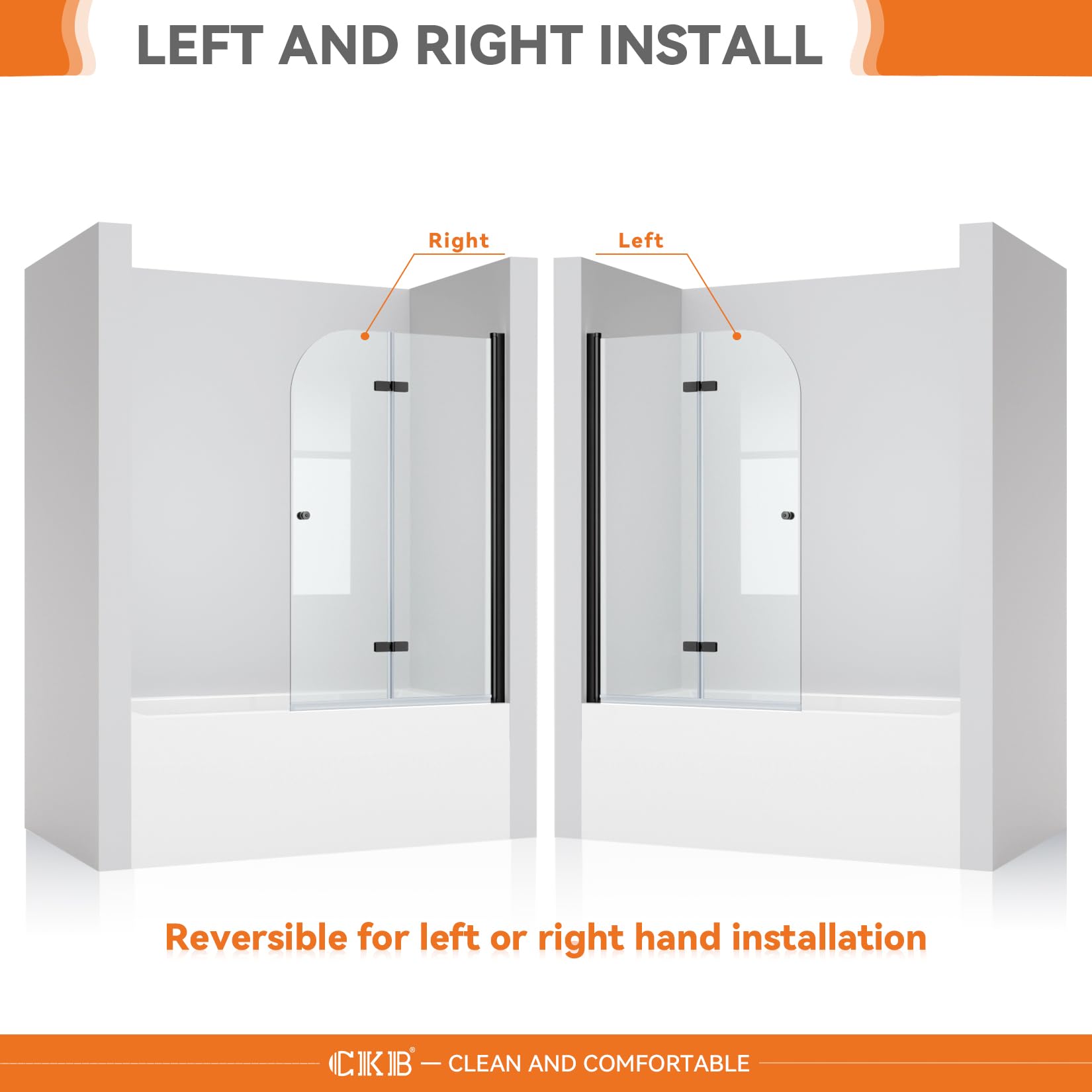 LEFT AND RIGHT INSTALL

Right

Left

Reversible for left or right hand installation

CKB® — CLEAN AND COMFORTABLE