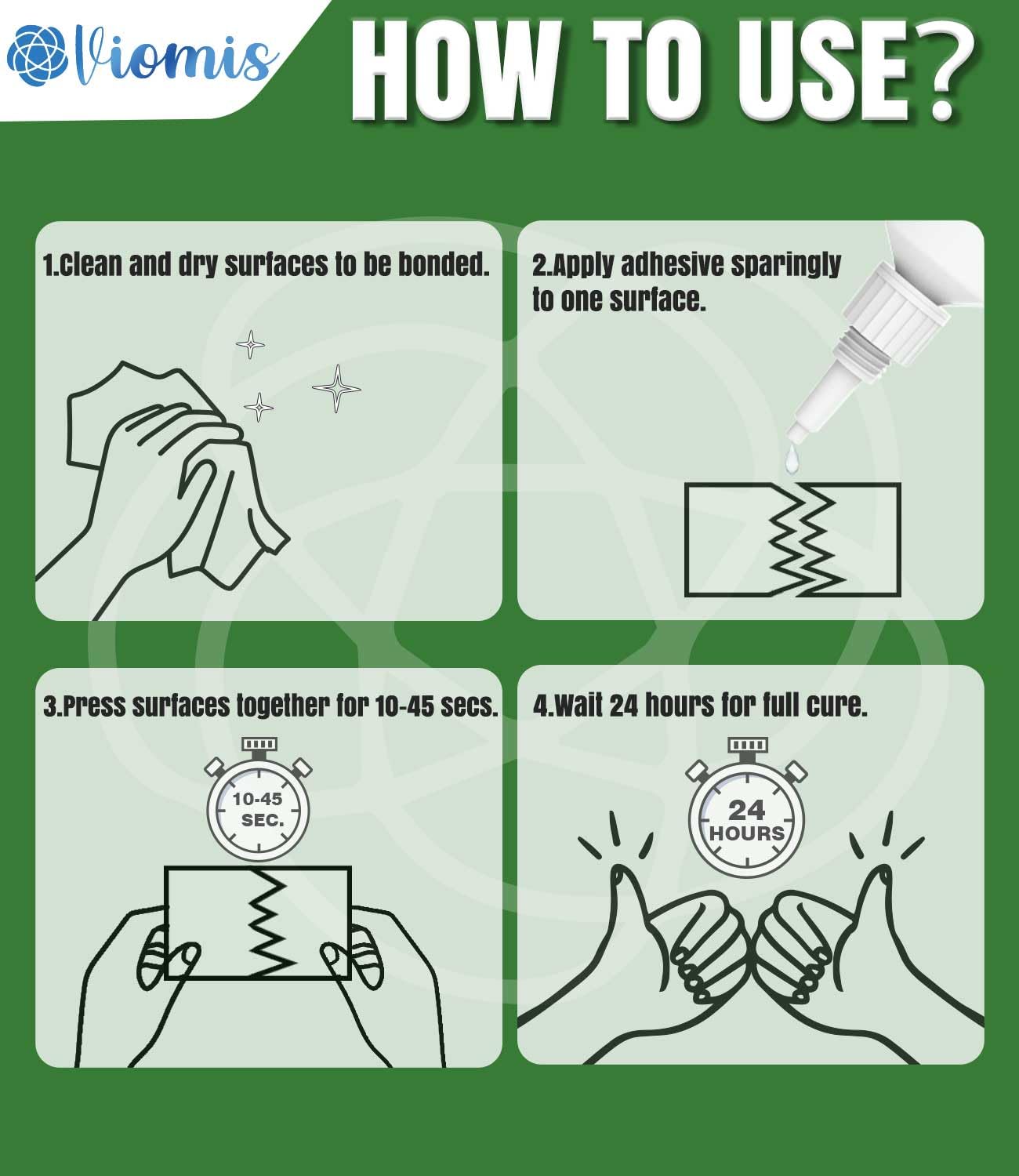 Viomis

HOW TO USE?

1.Clean and dry surfaces to be bonded.

2.Apply adhesive sparingly to one surface.

3.Press surfaces together for 10-45 secs.

10-45 SEC.

4.Wait 24 hours for full cure.

24 HOURS