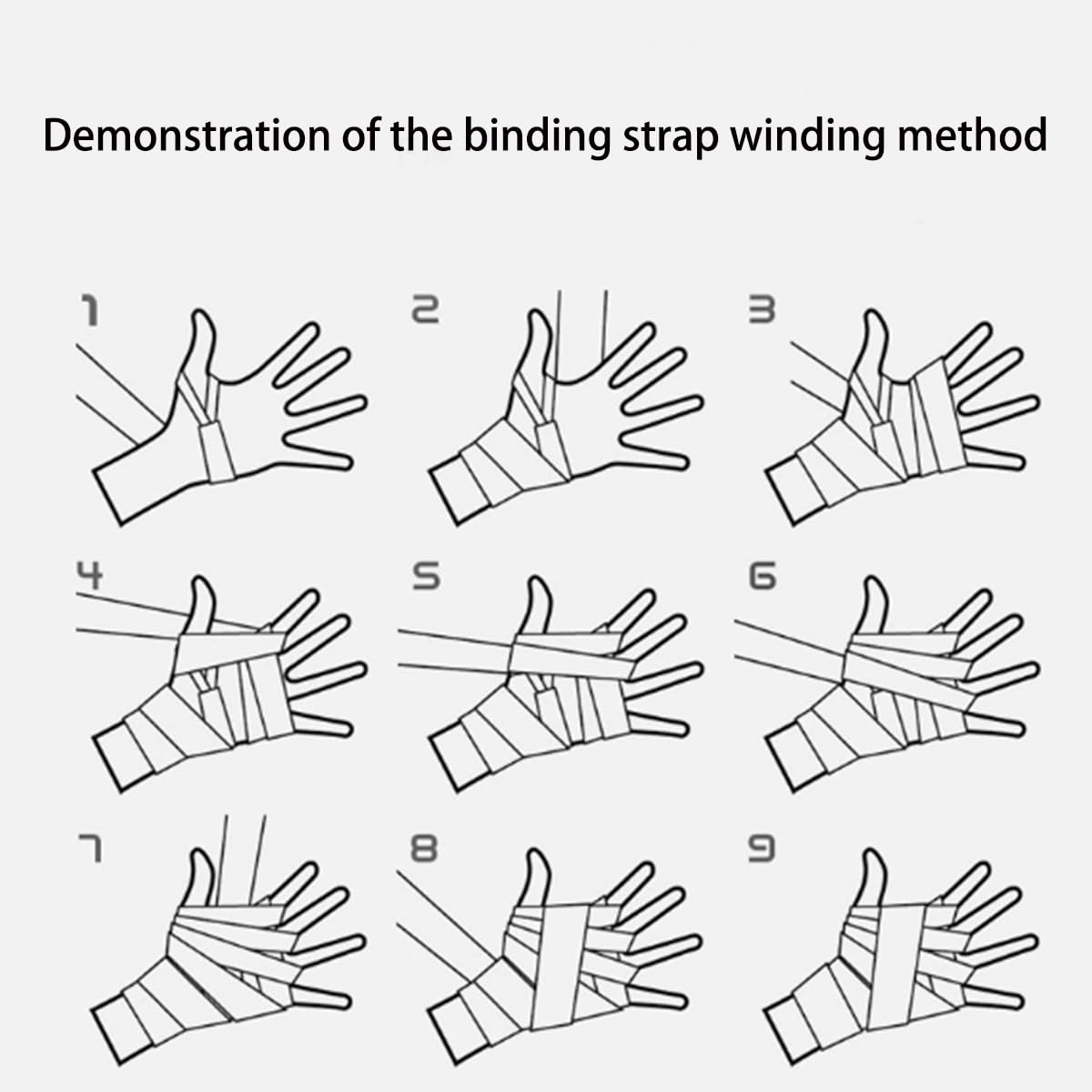 Demonstration of the binding strap winding method

1

2

3

4

5

6

7

8

9