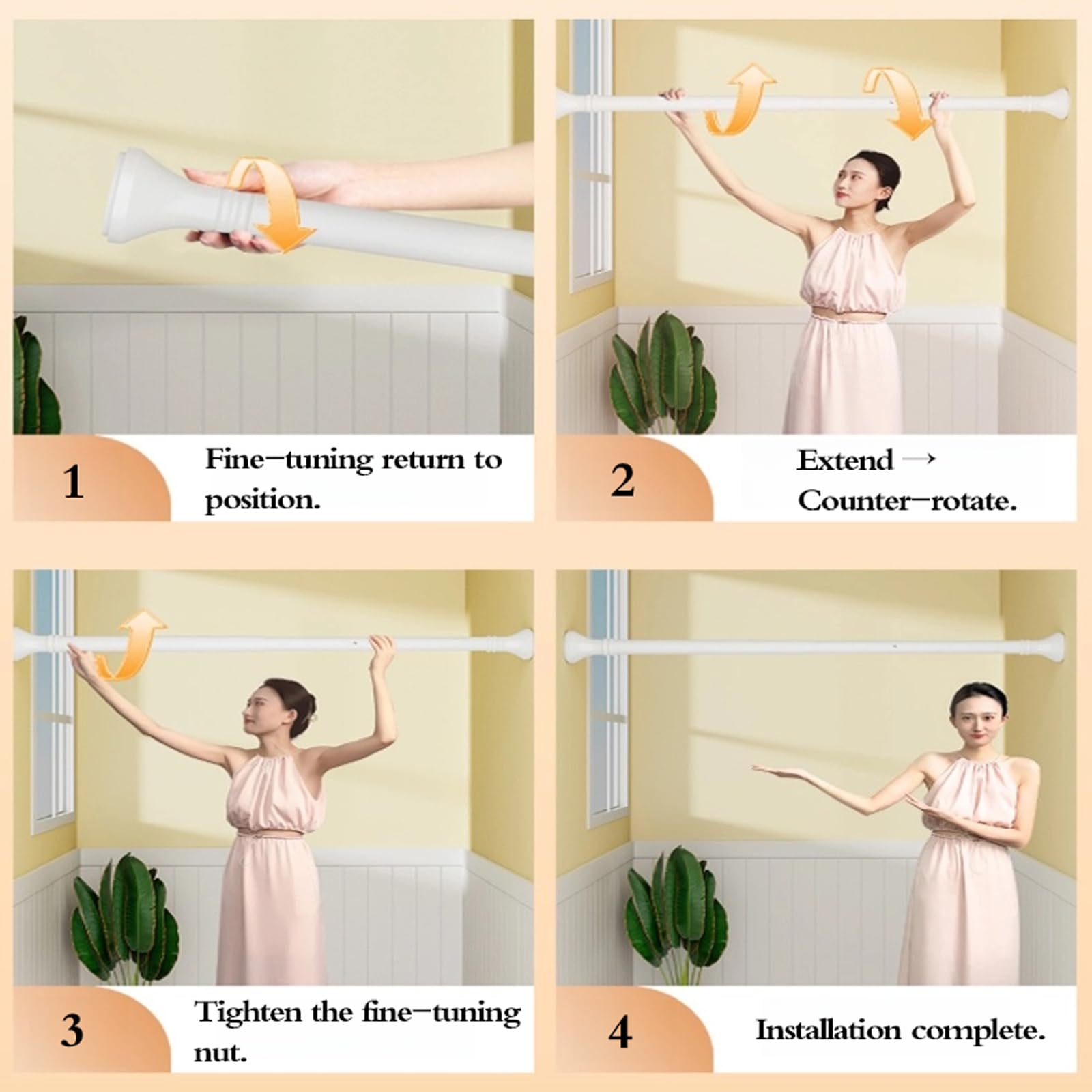 1
Fine-tuning return to position.

2
Extend →
Counter-rotate.

3
Tighten the fine-tuning nut.

4
Installation complete.