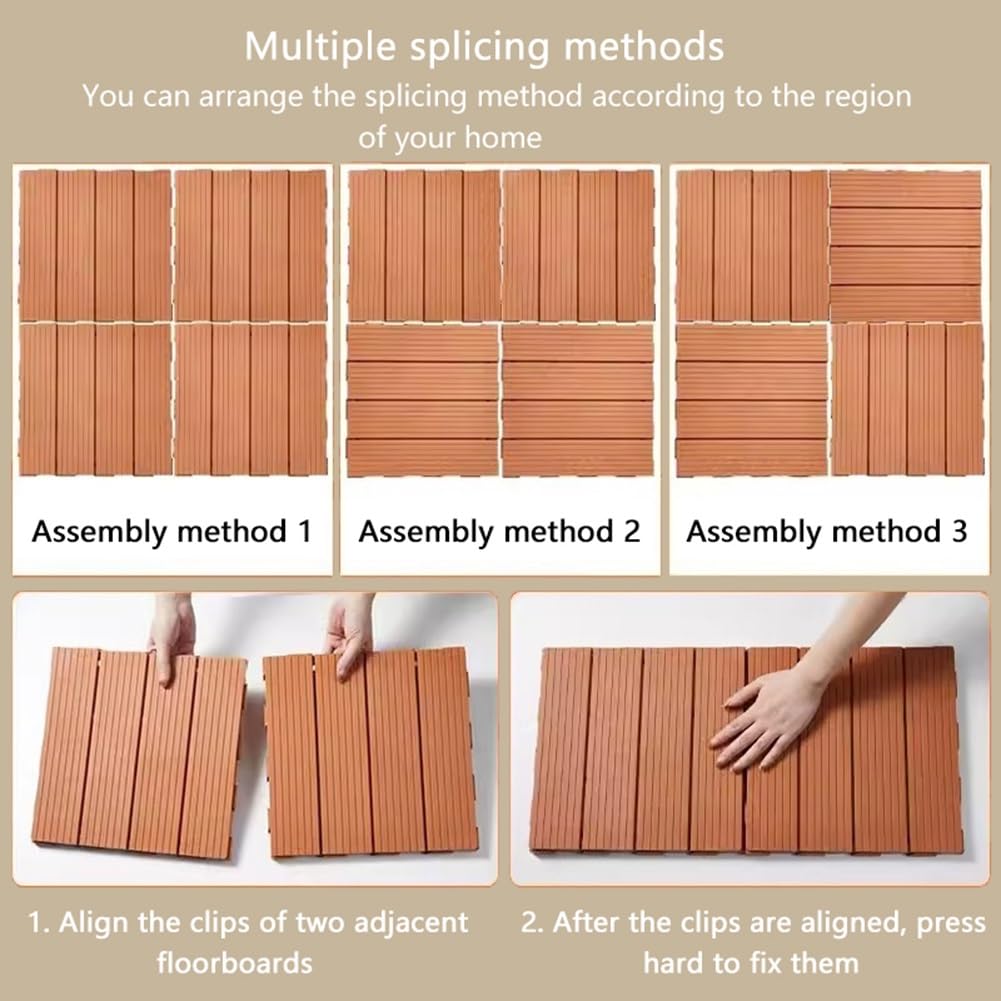 Multiple splicing methods

You can arrange the splicing method according to the region of your home

Assembly method 1

Assembly method 2

Assembly method 3

1. Align the clips of two adjacent floorboards

2. After the clips are aligned, press hard to fix them