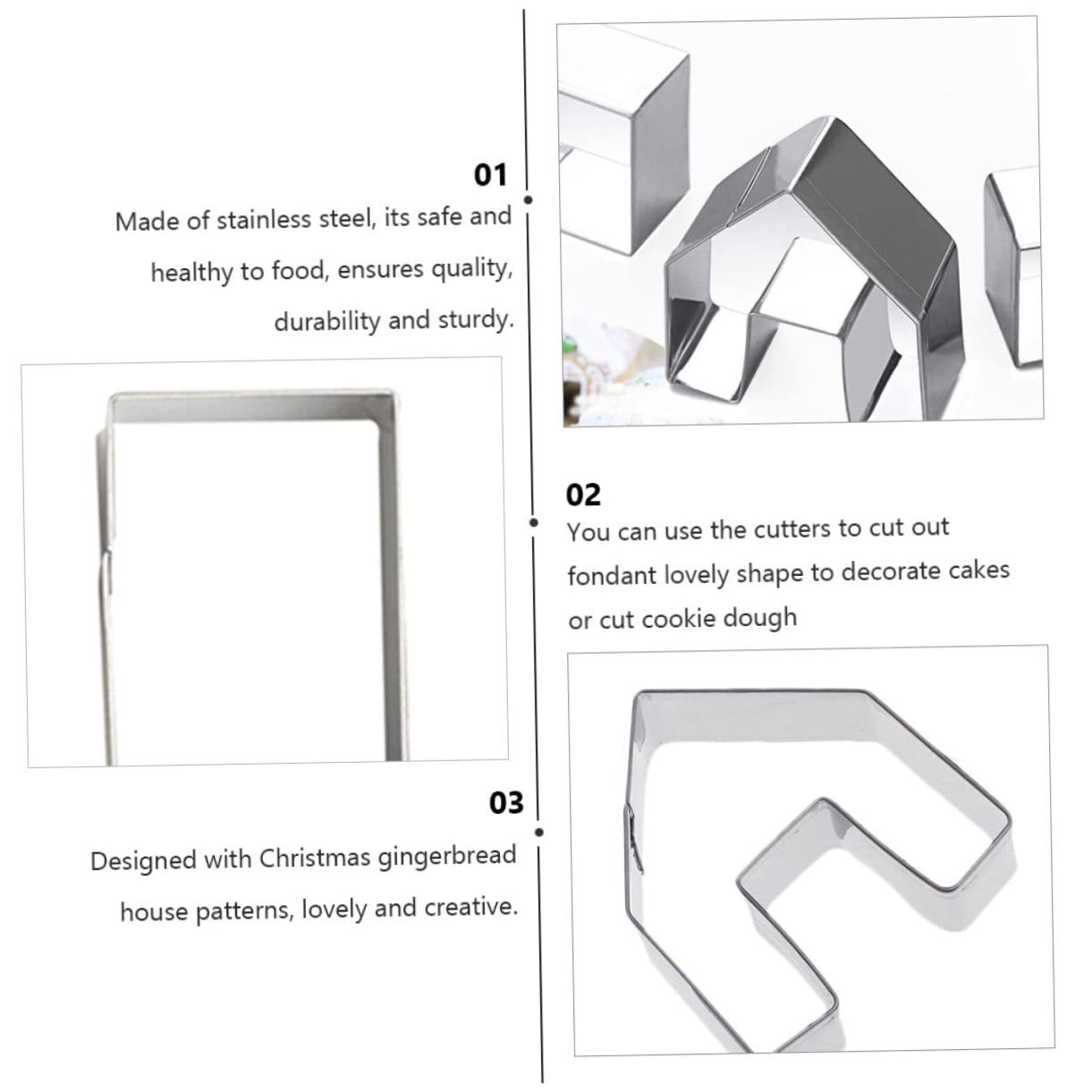 01
Made of stainless steel, its safe and healthy to food, ensures quality, durability and sturdy.

02
You can use the cutters to cut out fondant lovely shape to decorate cakes or cut cookie dough

03
Designed with Christmas gingerbread house patterns, lovely and creative.