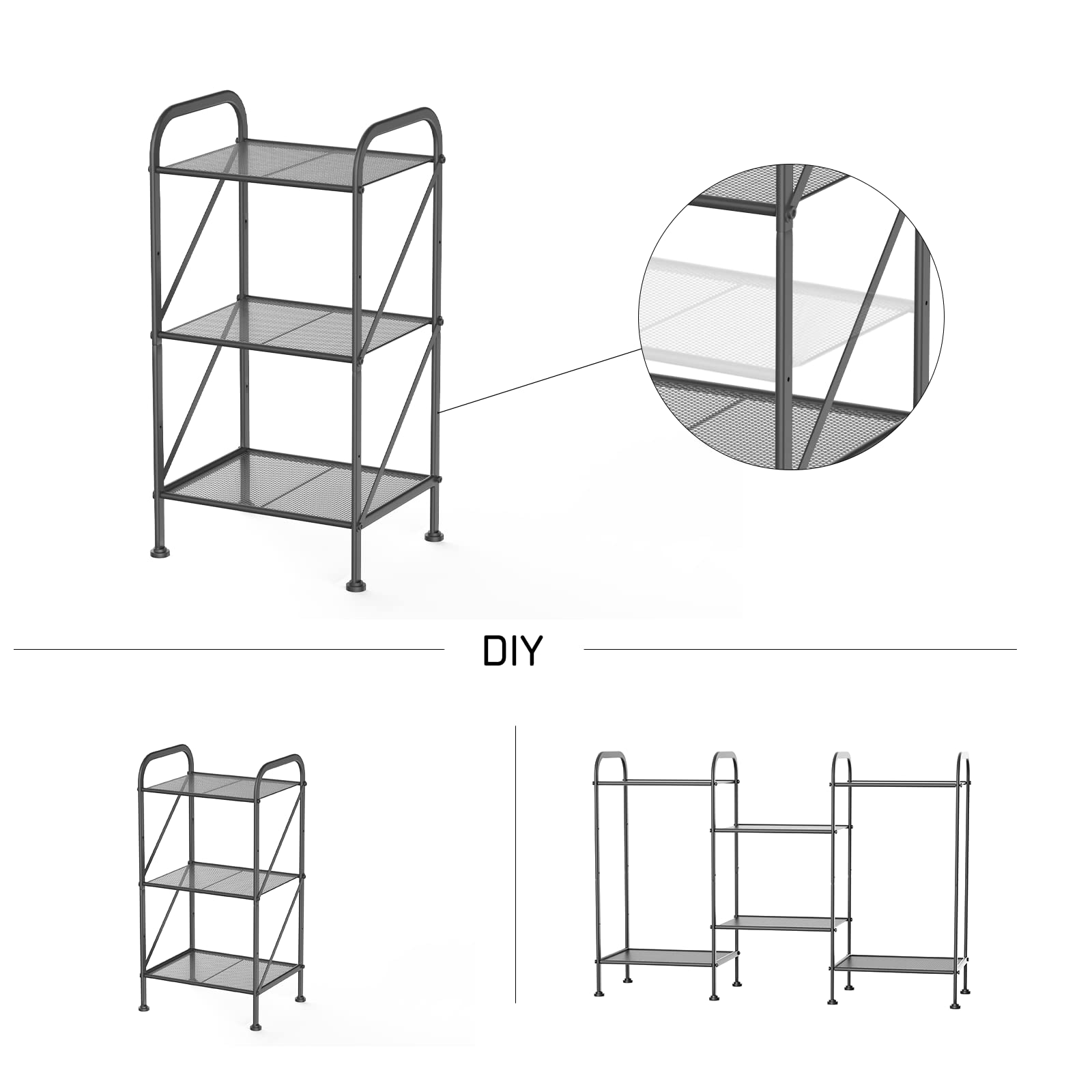 DIY