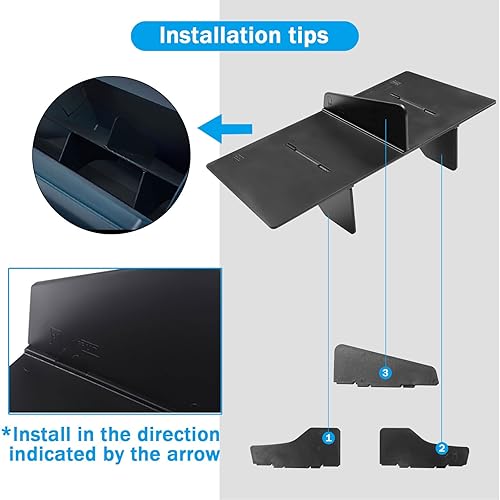 Installation tips

*Install in the direction indicated by the arrow

3

1

2