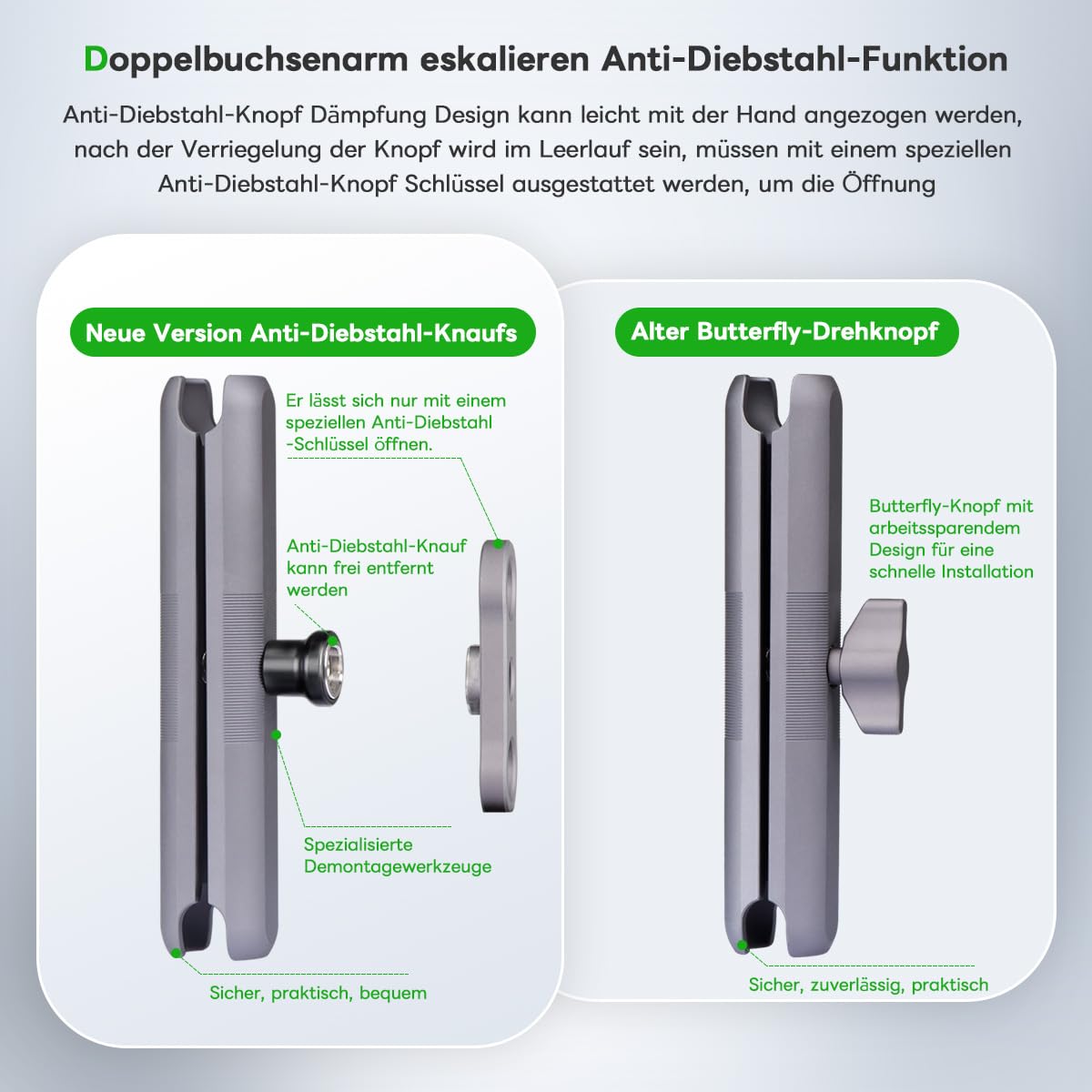 Doppelbuchsenarm eskalieren Anti-Diebstahl-Funktion

Anti-Diebstahl-Knopf Dämpfung Design kann leicht mit der Hand angezogen werden, nach der Verriegelung der Knopf wird im Leerlauf sein, müssen mit einem speziellen Anti-Diebstahl-Knopf Schlüssel ausgestattet werden, um die Öffnung

Neue Version Anti-Diebstahl-Knaufs

Er lässt sich nur mit einem speziellen Anti-Diebstahl -Schlüssel öffnen.

Anti-Diebstahl-Knauf kann frei entfernt werden

Spezialisierte Demontagewerkzeuge

Sicher, praktisch, bequem

Alter Butterfly-Drehknopf

Butterfly-Knopf mit arbeitssparendem Design für eine schnelle Installation

Sicher, zuverlässig, praktisch