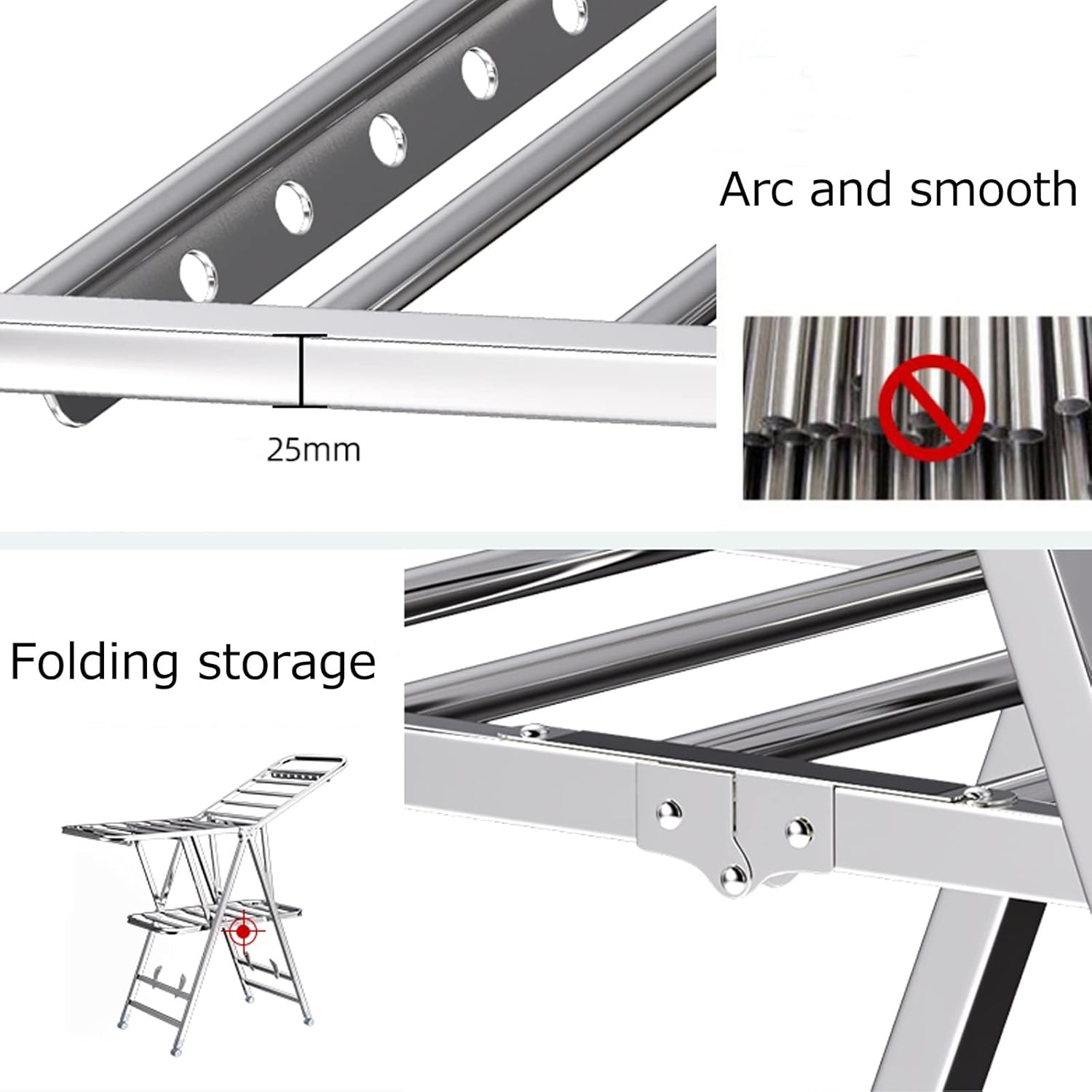 Arc and smooth

25mm

Folding storage