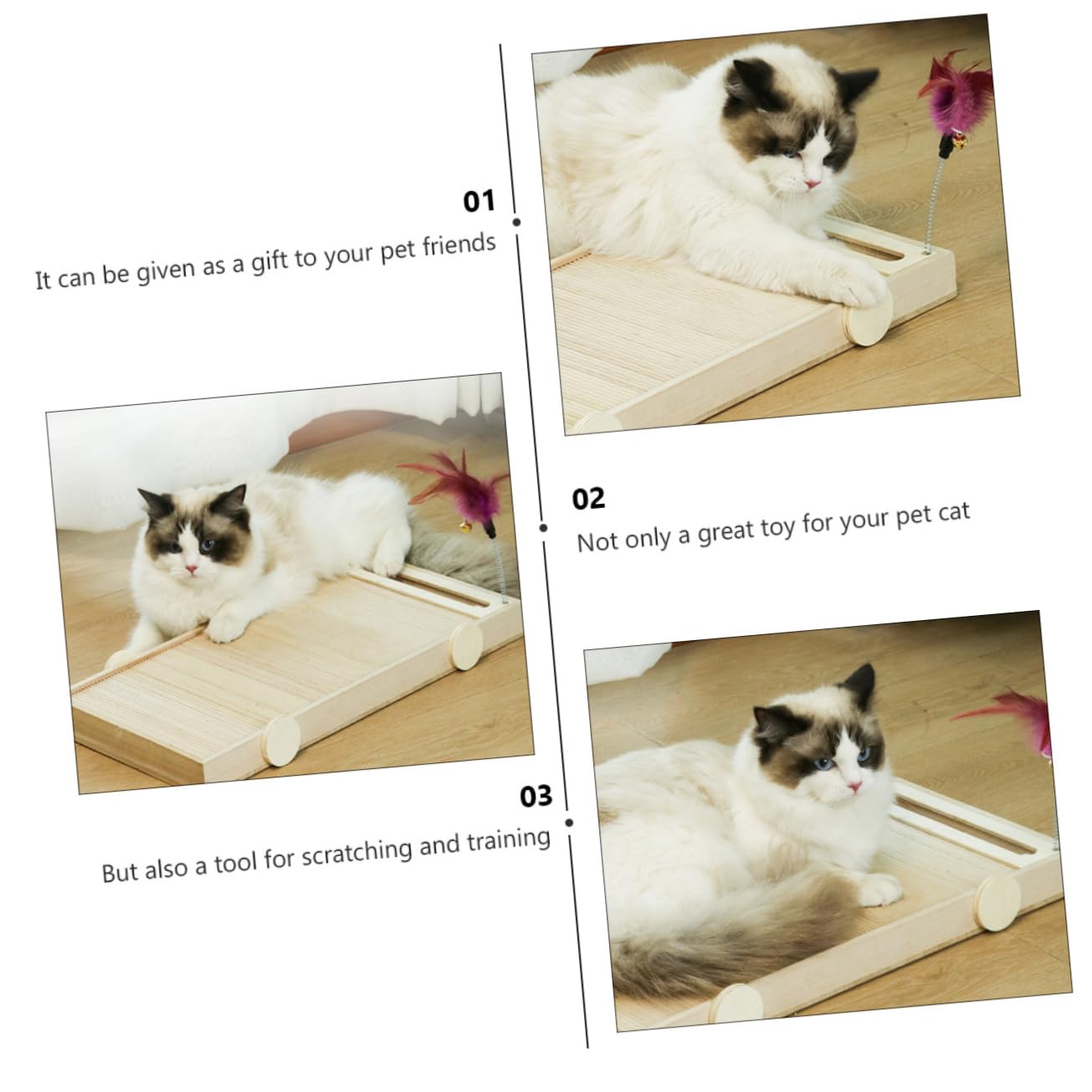 01
It can be given as a gift to your pet friends

02
Not only a great toy for your pet cat

03
But also a tool for scratching and training