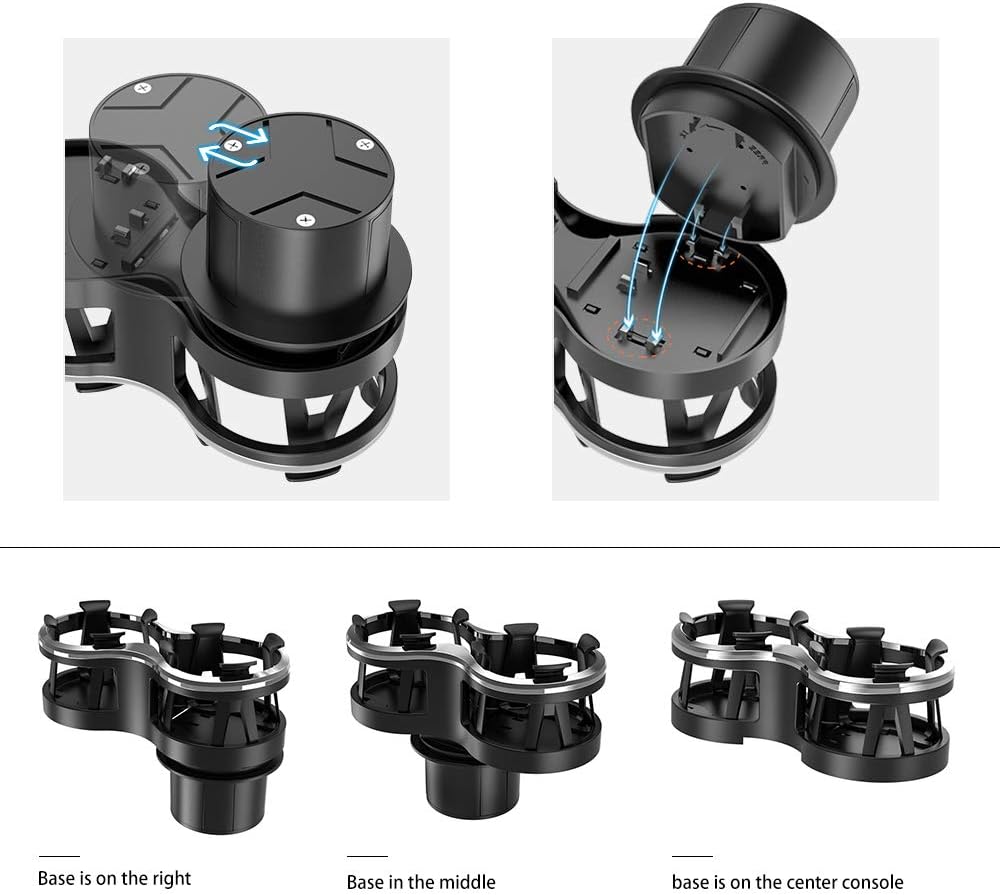 Base is on the right

Base in the middle

base is on the center console