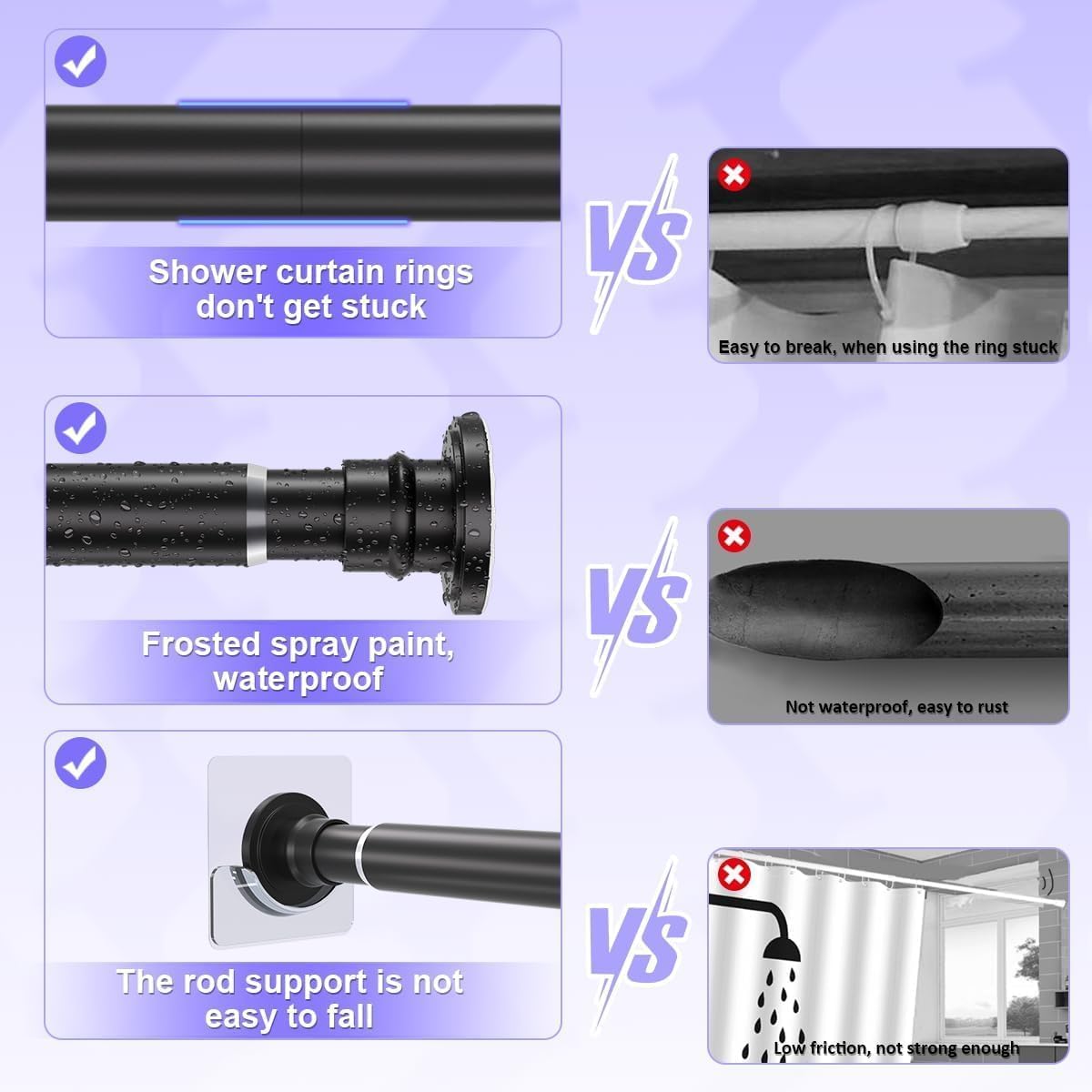 Shower curtain rings don't get stuck

VS

Easy to break, when using the ring stuck

Frosted spray paint, waterproof

VS

Not waterproof, easy to rust

The rod support is not easy to fall

VS

Low friction, not strong enough