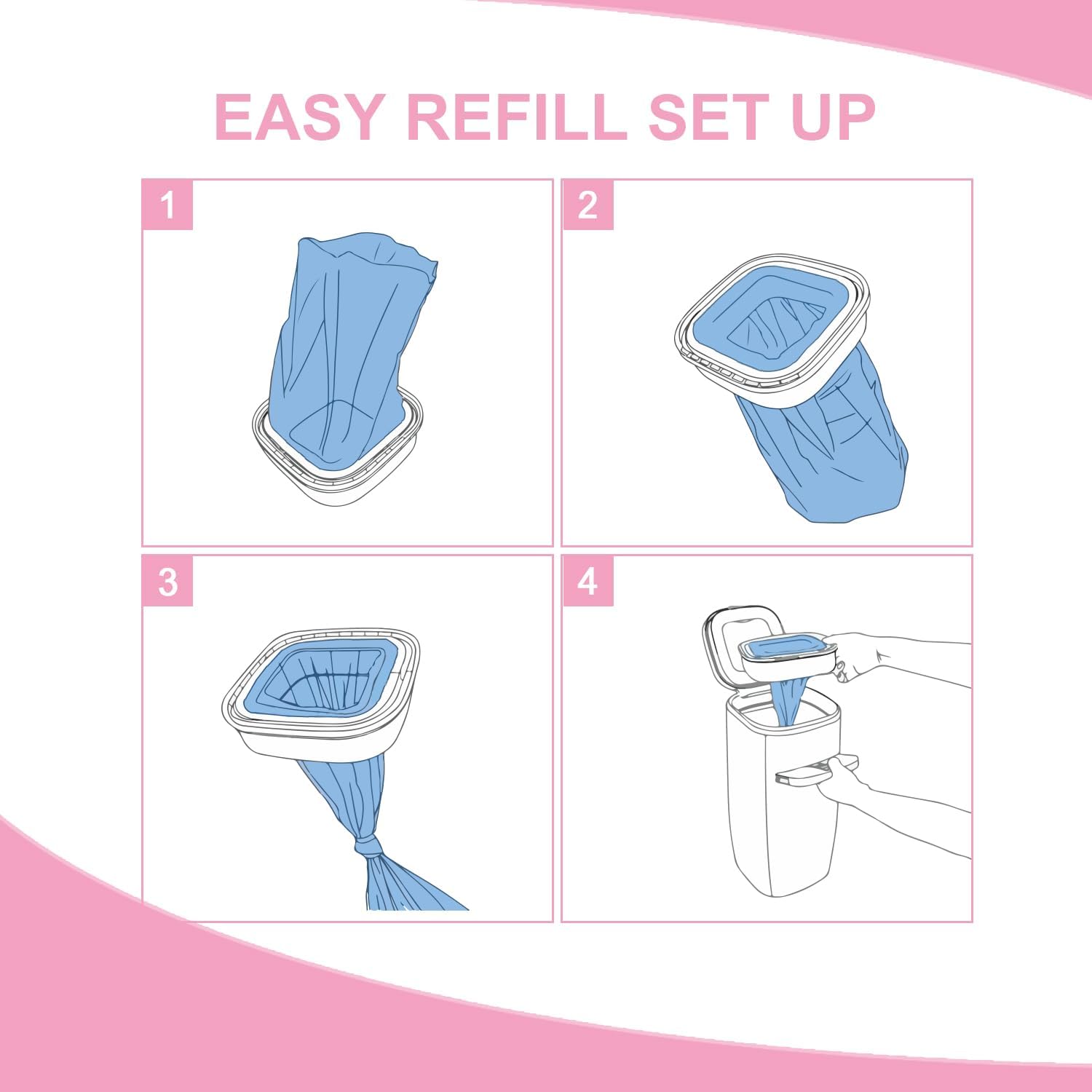 EASY REFILL SET UP

1

2

3

4