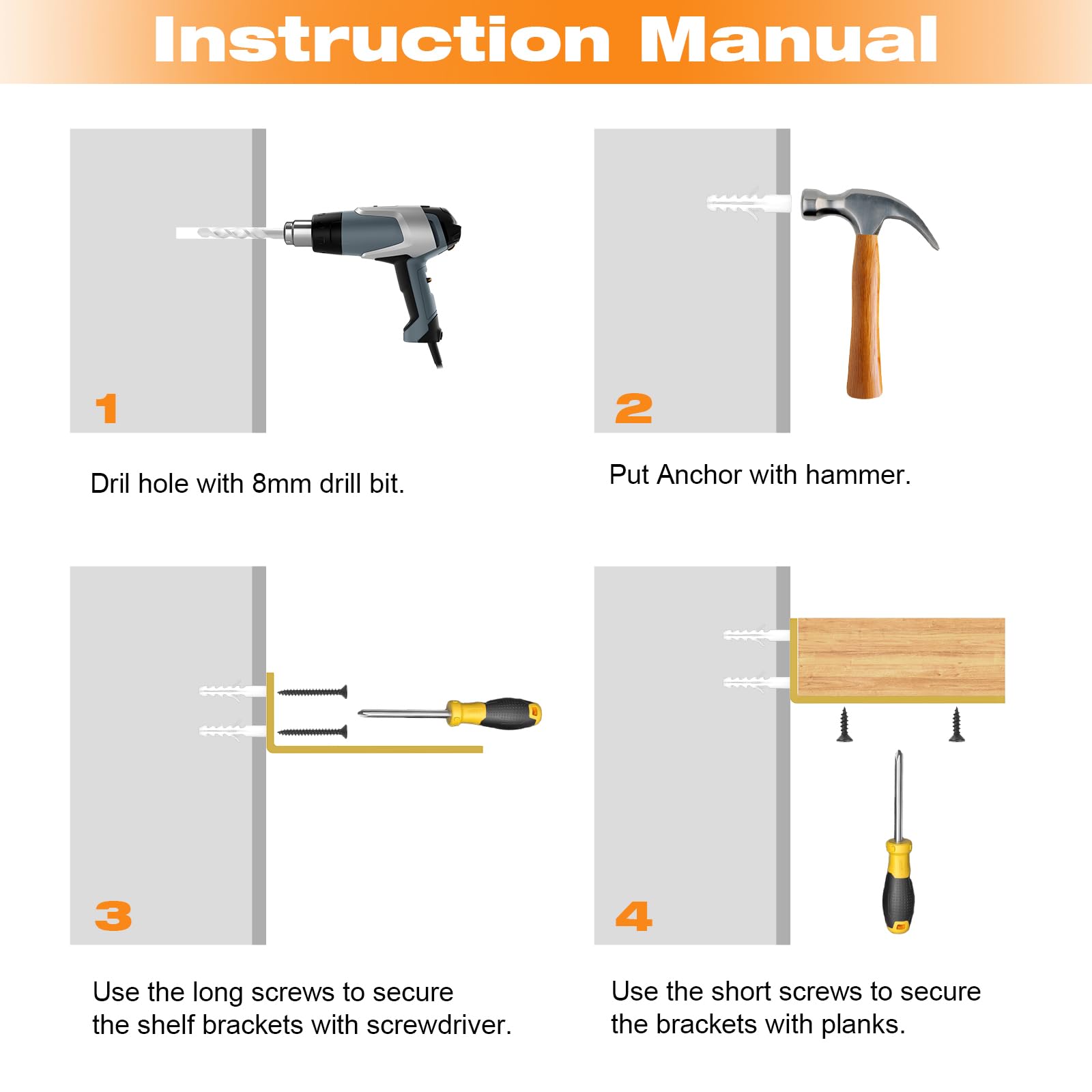 Instruction Manual

1

Dril hole with 8mm drill bit.

2

Put Anchor with hammer.

3

Use the long screws to secure the shelf brackets with screwdriver.

4

Use the short screws to secure the brackets with planks.