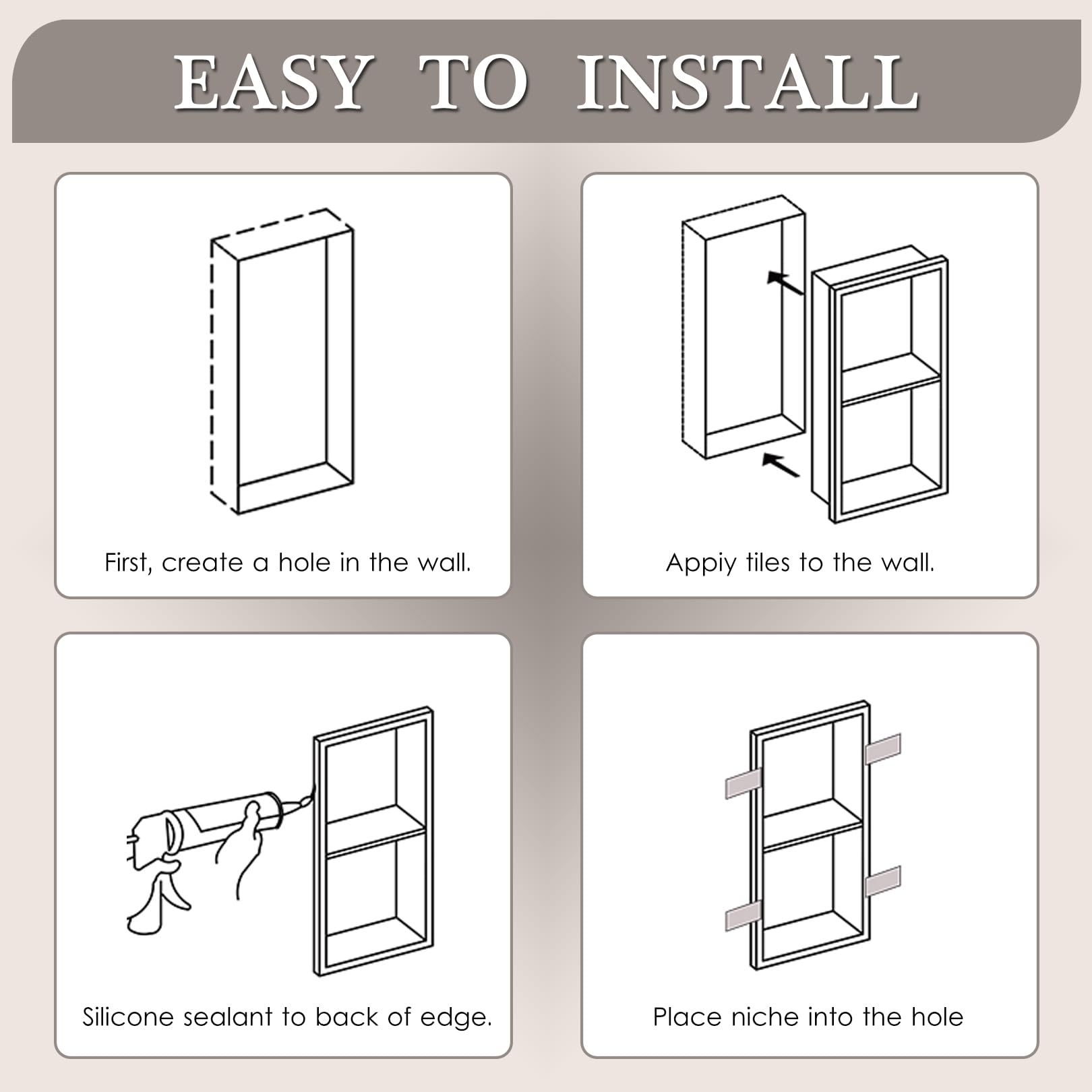 EASY TO INSTALL

First, create a hole in the wall.

Appiy tiles to the wall.

Silicone sealant to back of edge.

Place niche into the hole