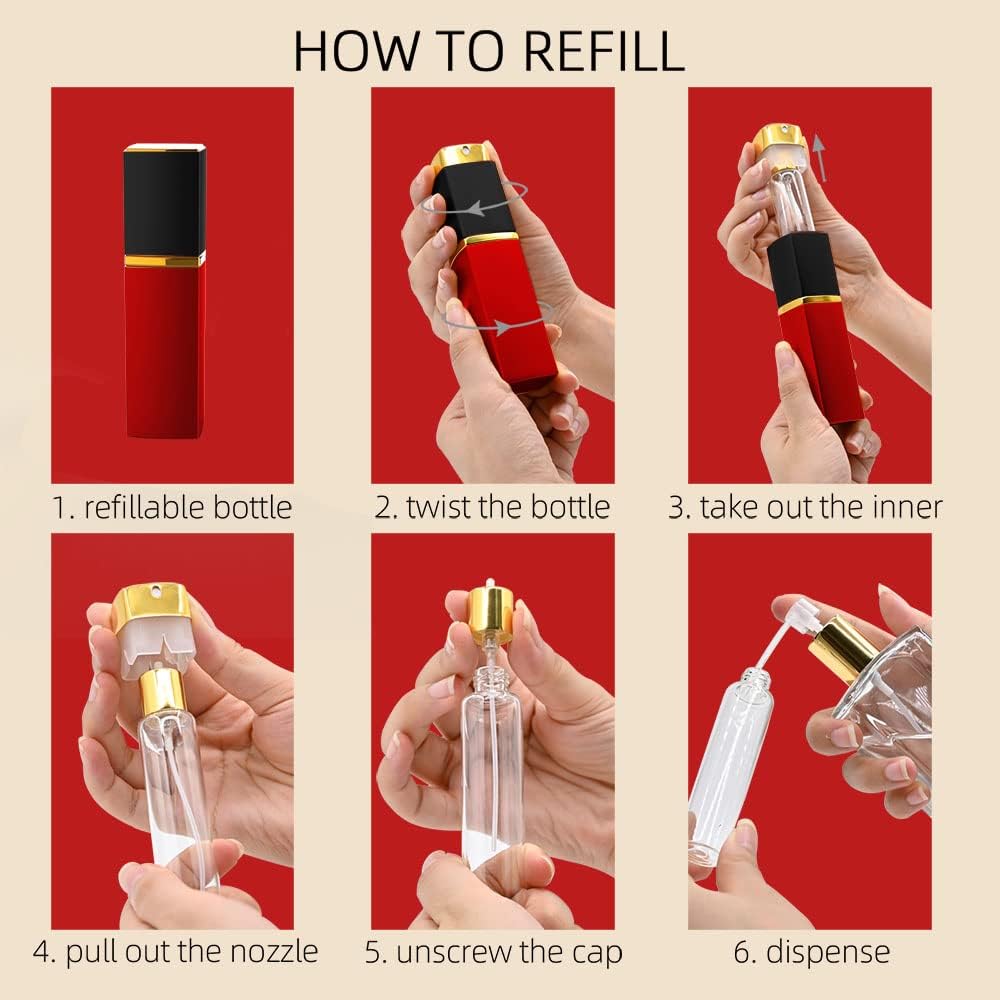 HOW TO REFILL

1. refillable bottle

2. twist the bottle

3. take out the inner

4. pull out the nozzle

5. unscrew the cap

6. dispense