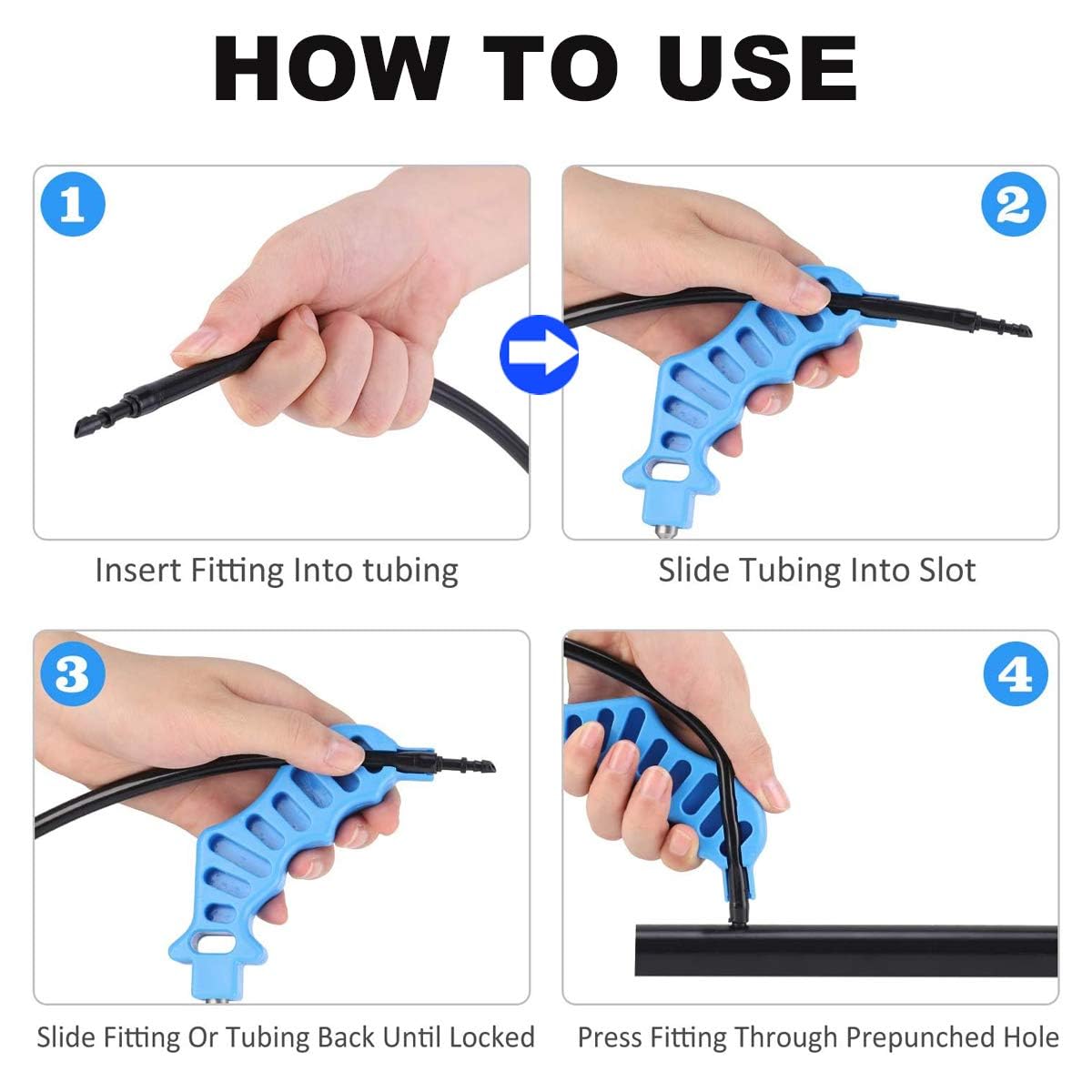 HOW TO USE

1

Insert Fitting Into tubing

2

Slide Tubing Into Slot

3

Slide Fitting Or Tubing Back Until Locked

4

Press Fitting Through Prepunched Hole