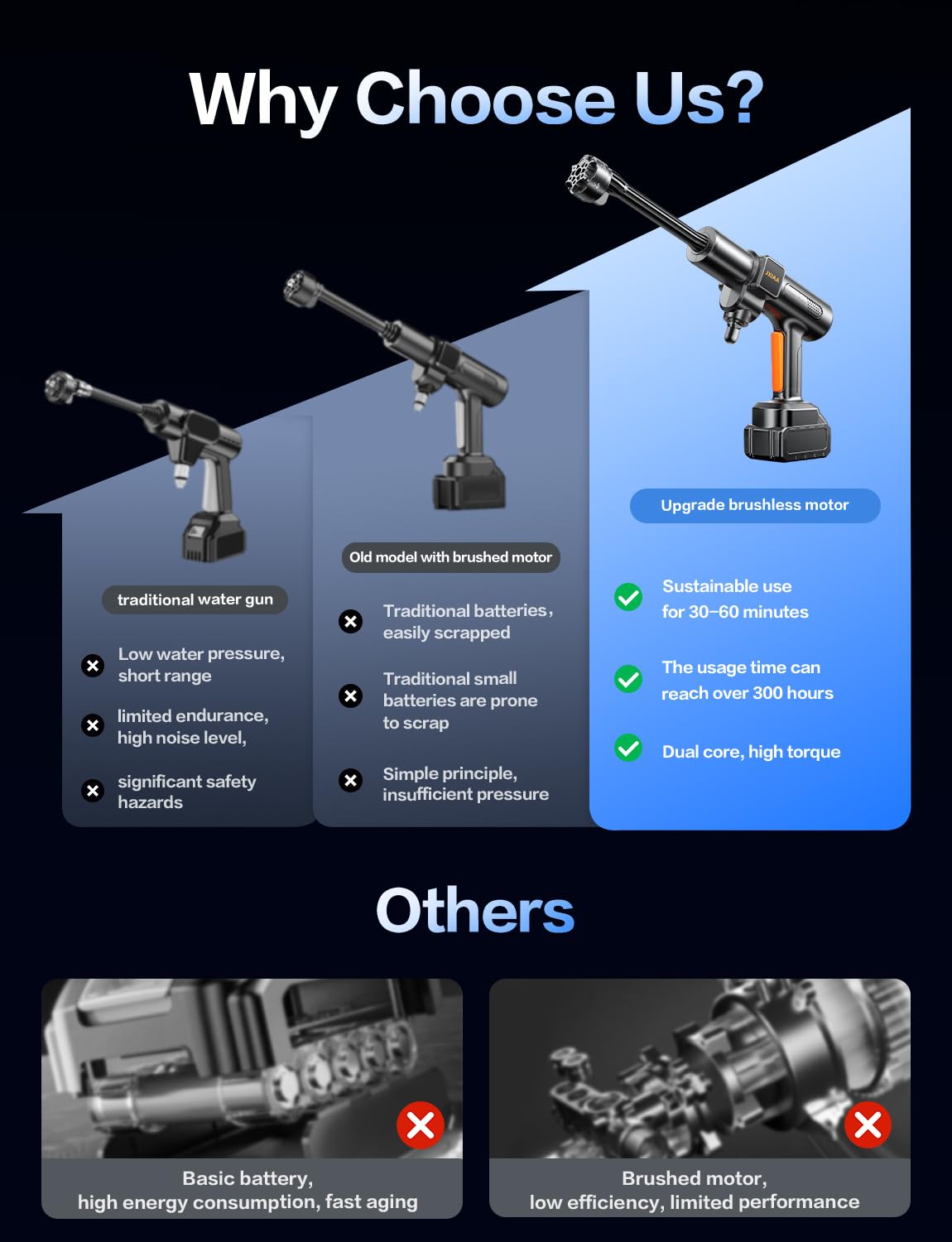 Why Choose Us?

traditional water gun

Low water pressure, short range

limited endurance, high noise level,

significant safety hazards

Old model with brushed motor

Traditional batteries, easily scrapped

Traditional small batteries are prone to scrap

Simple principle, insufficient pressure

Upgrade brushless motor

Sustainable use for 30–60 minutes

The usage time can reach over 300 hours

Dual core, high torque

Others

Basic battery, high energy consumption, fast aging

Brushed motor, low efficiency, limited performance