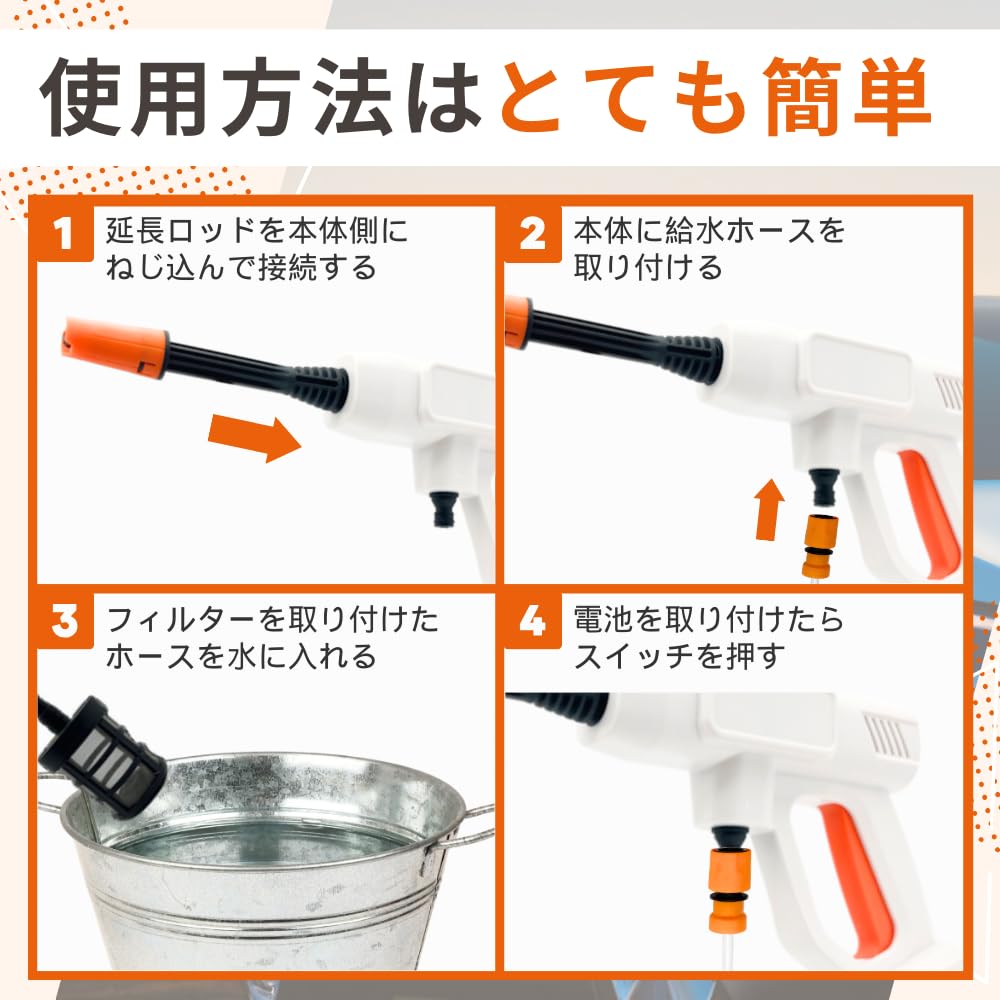 使用方法はとても簡単

1 延長ロッドを本体側にねじ込んで接続する

2 本体に給水ホースを取り付ける

3 フィルターを取り付けたホースを水に入れる

4 電池を取り付けたらスイッチを押す