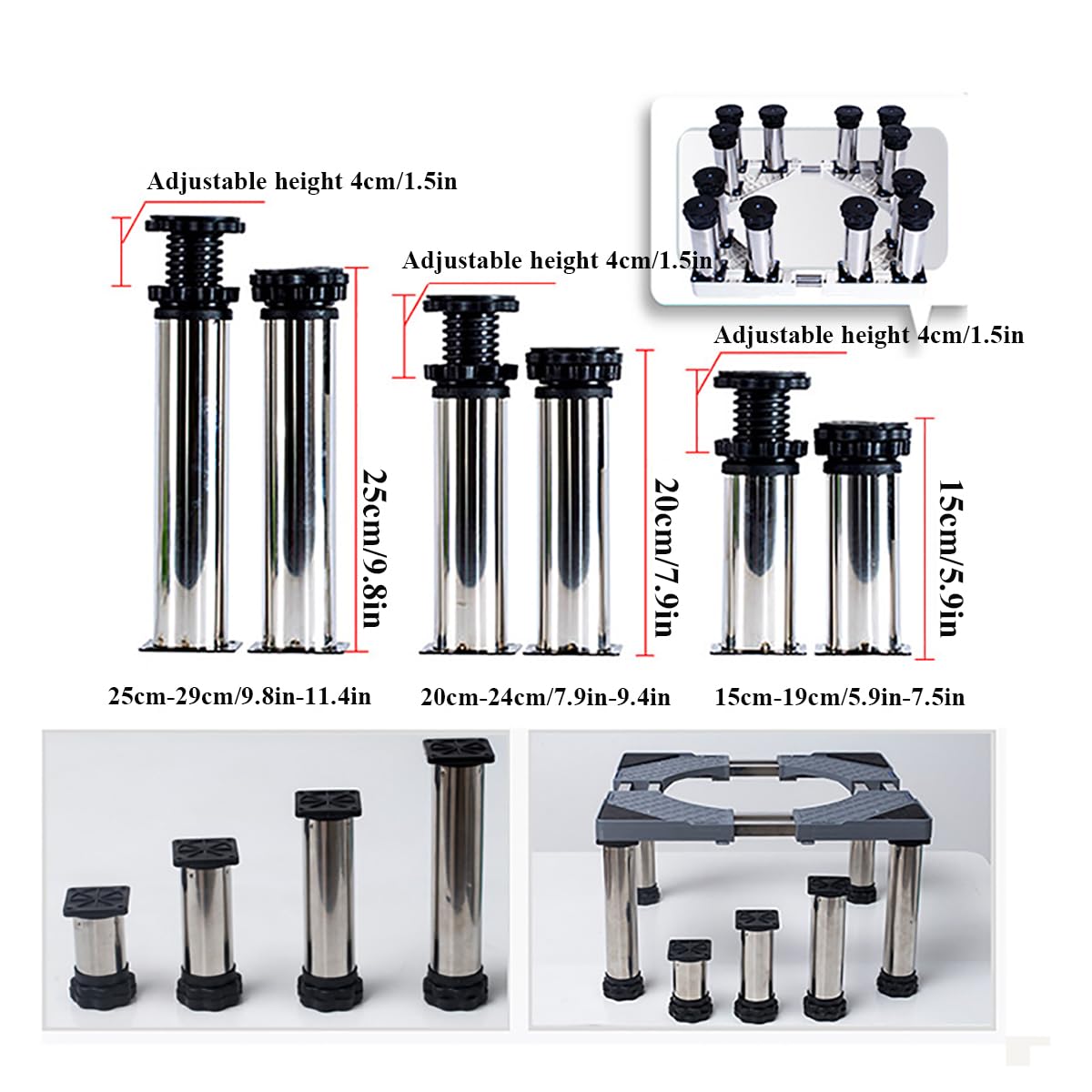 Adjustable height 4cm/1.5in

25cm/9.8in

25cm-29cm/9.8in-11.4in

Adjustable height 4cm/1.5in

20cm/7.9in

20cm-24cm/7.9in-9.4in

Adjustable height 4cm/1.5in

15cm/5.9in

15cm-19cm/5.9in-7.5in