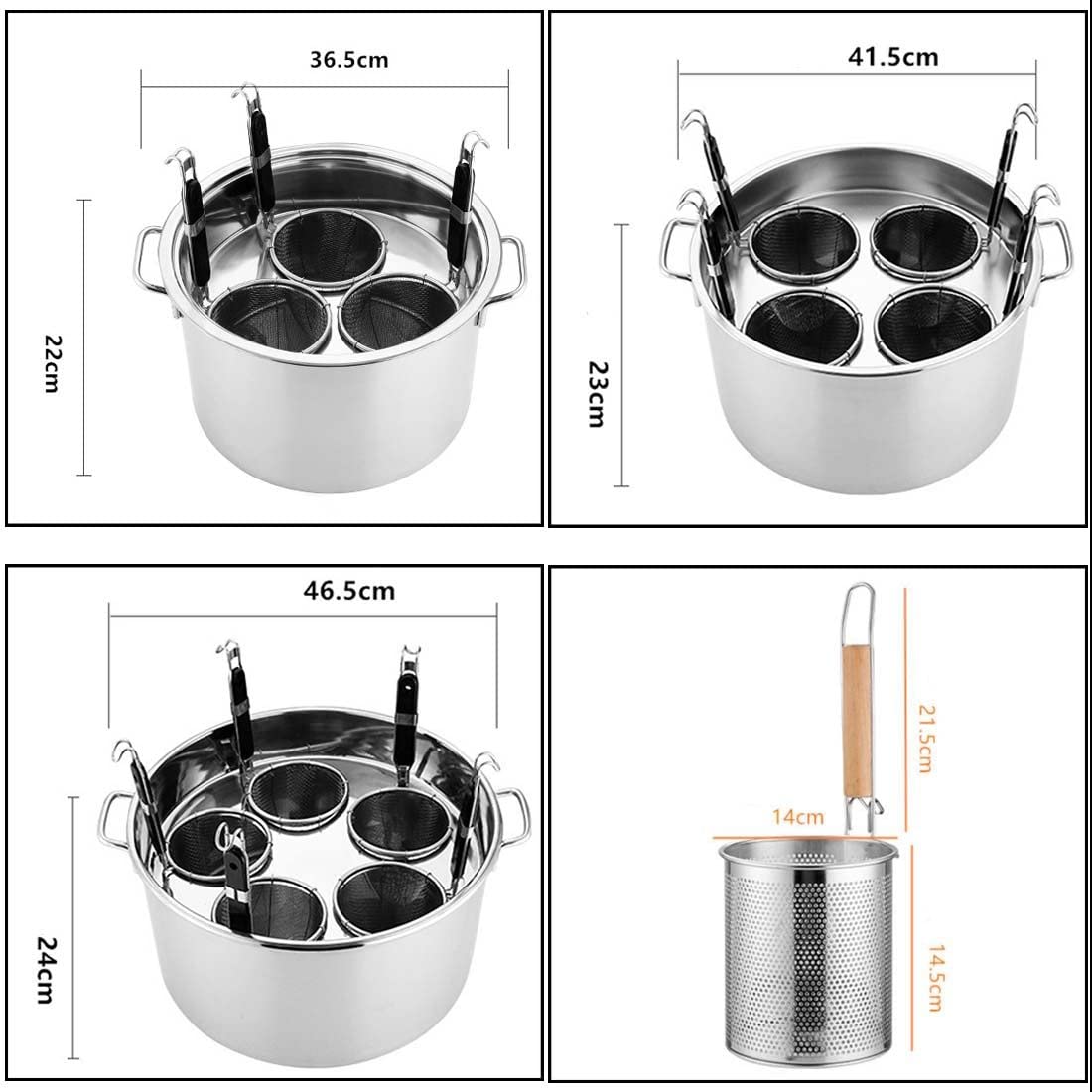 36.5cm

22cm

41.5cm

23cm

46.5cm

24cm

21.5cm

14cm

14.5cm